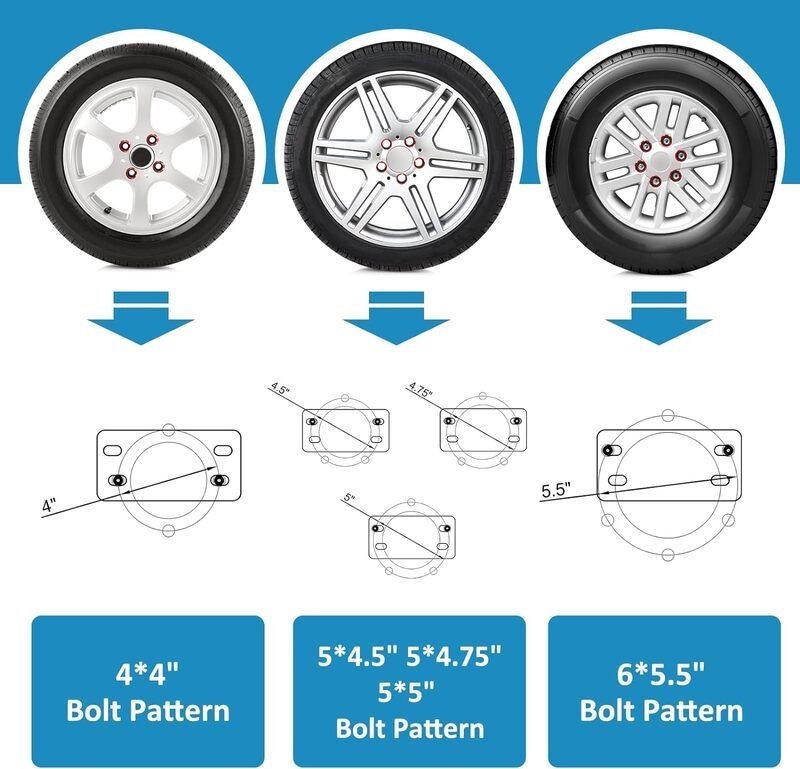 4"

4.5"

4.75"

5"

5.5"

4*4"
Bolt Pattern

5*4.5" 5*4.75"
5*5"
Bolt Pattern

6*5.5"
Bolt Pattern