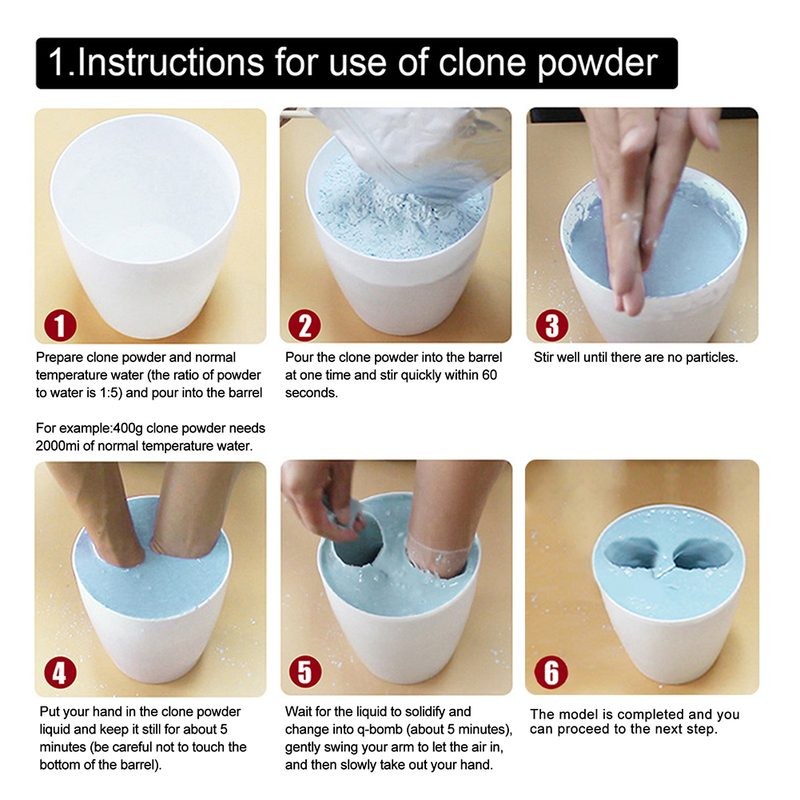 1.Instructions for use of clone powder

1

Prepare clone powder and normal temperature water (the ratio of powder to water is 1:5) and pour into the barrel

For example:400g clone powder needs 2000mi of normal temperature water.

2

Pour the clone powder into the barrel at one time and stir quickly within 60 seconds.

3

Stir well until there are no particles.

4

Put your hand in the clone powder liquid and keep it still for about 5 minutes (be careful not to touch the bottom of the barrel).

5

Wait for the liquid to solidify and change into q-bomb (about 5 minutes), gently swing your arm to let the air in, and then slowly take out your hand.

6

The model is completed and you can proceed to the next step.