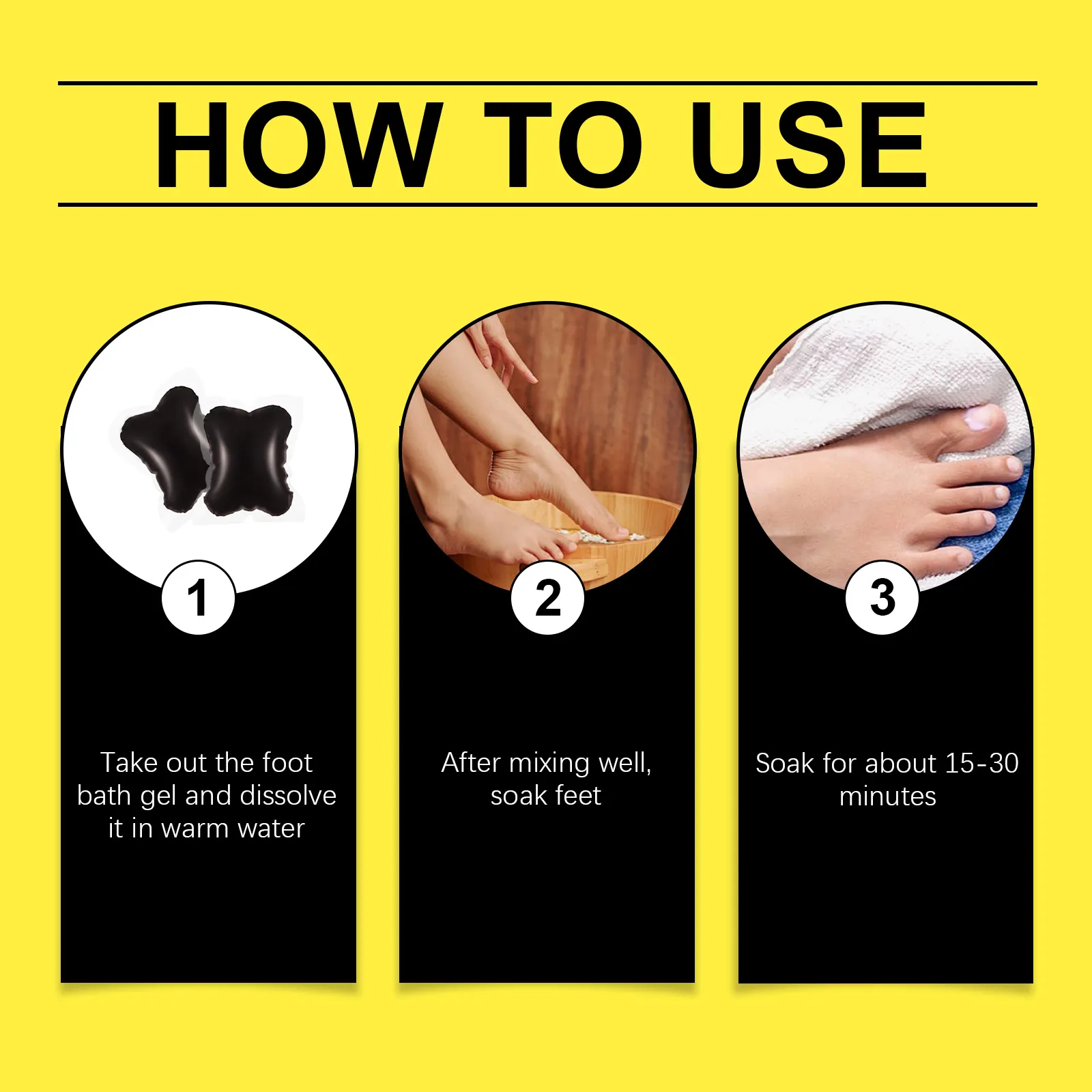 HOW TO USE

1

Take out the foot bath gel and dissolve it in warm water

2

After mixing well, soak feet

3

Soak for about 15-30 minutes