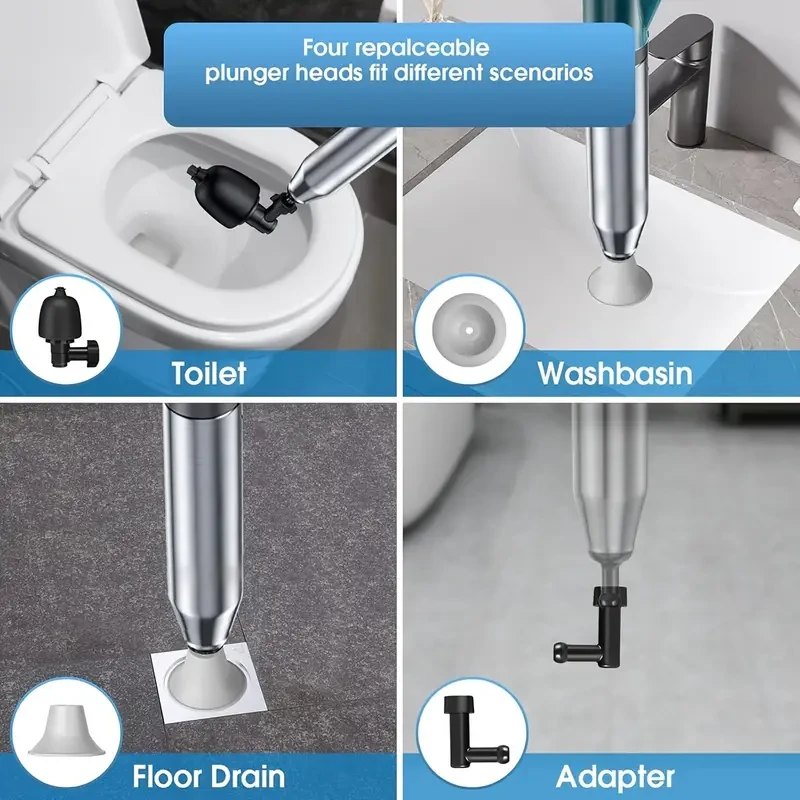 Four repalceable plunger heads fit different scenarios

Toilet

Washbasin

Floor Drain

Adapter