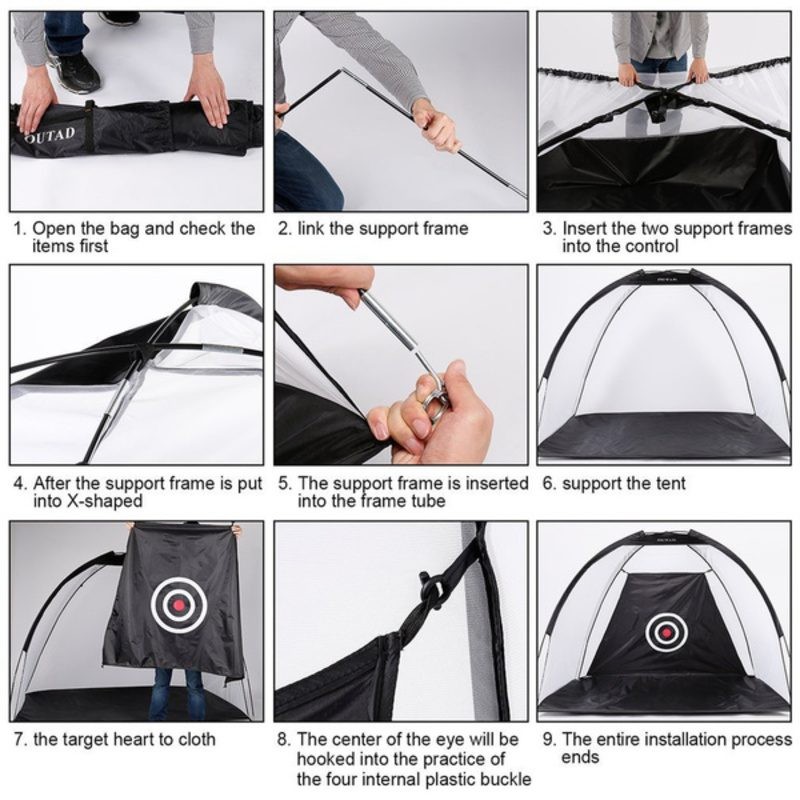 OUTAD

1. Open the bag and check the items first

2. link the support frame

3. Insert the two support frames into the control

4. After the support frame is put into X-shaped

5. The support frame is inserted into the frame tube

6. support the tent

7. the target heart to cloth

8. The center of the eye will be hooked into the practice of the four internal plastic buckle

9. The entire installation process ends