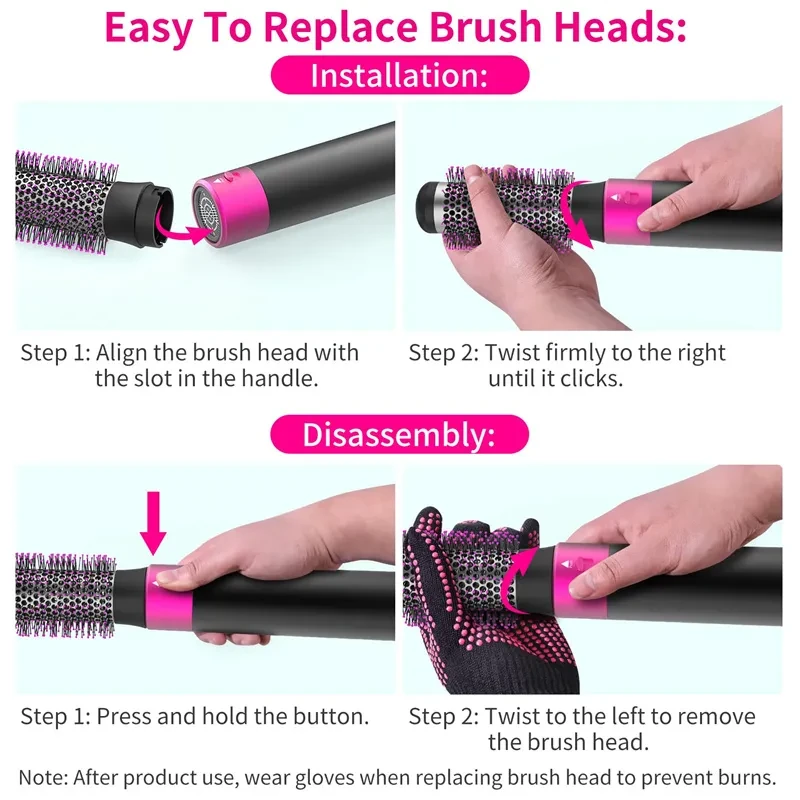 Easy To Replace Brush Heads:

Installation:

Step 1: Align the brush head with the slot in the handle.

Step 2: Twist firmly to the right until it clicks.

Disassembly:

Step 1: Press and hold the button.

Step 2: Twist to the left to remove the brush head.

Note: After product use, wear gloves when replacing brush head to prevent burns.