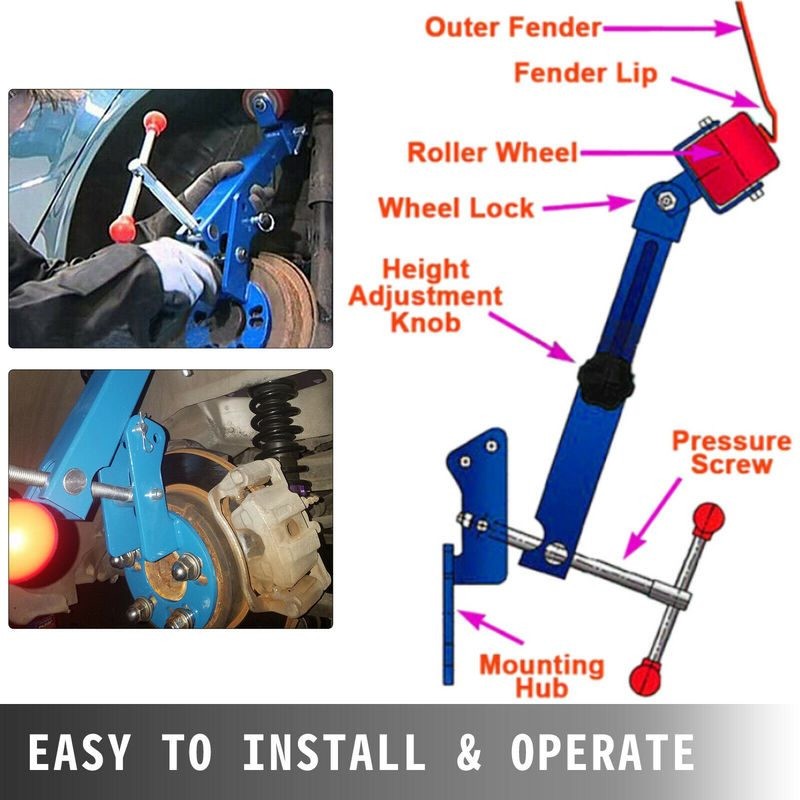 Outer Fender
Fender Lip
Roller Wheel
Wheel Lock
Height Adjustment Knob
Pressure Screw
Mounting Hub

EASY TO INSTALL & OPERATE