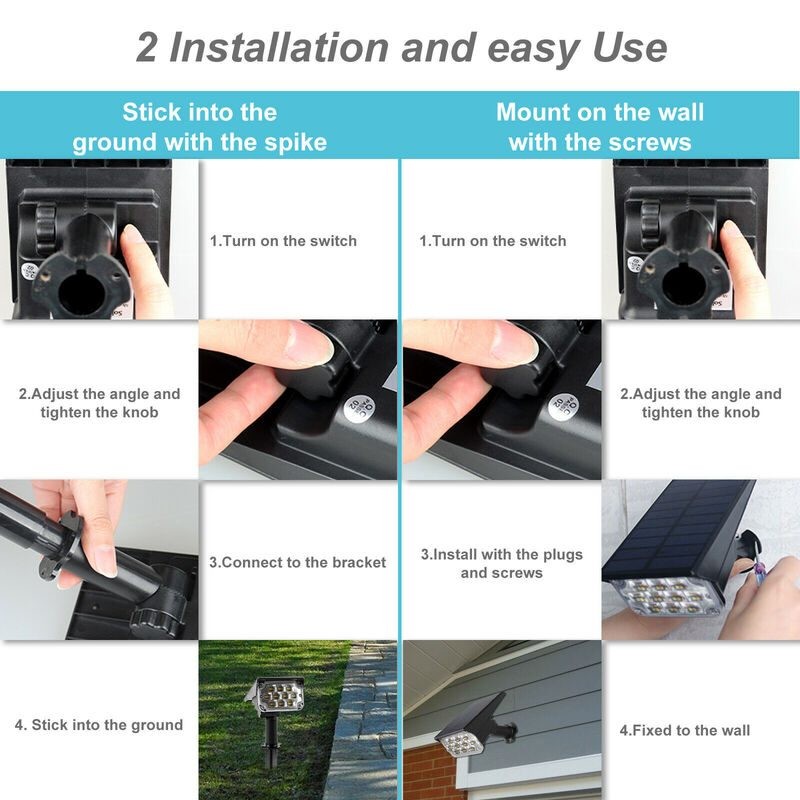 2 Installation and easy Use

Stick into the ground with the spike

1.Turn on the switch

2.Adjust the angle and tighten the knob

3.Connect to the bracket

4. Stick into the ground

Mount on the wall with the screws

1.Turn on the switch

2.Adjust the angle and tighten the knob

3.Install with the plugs and screws

4.Fixed to the wall