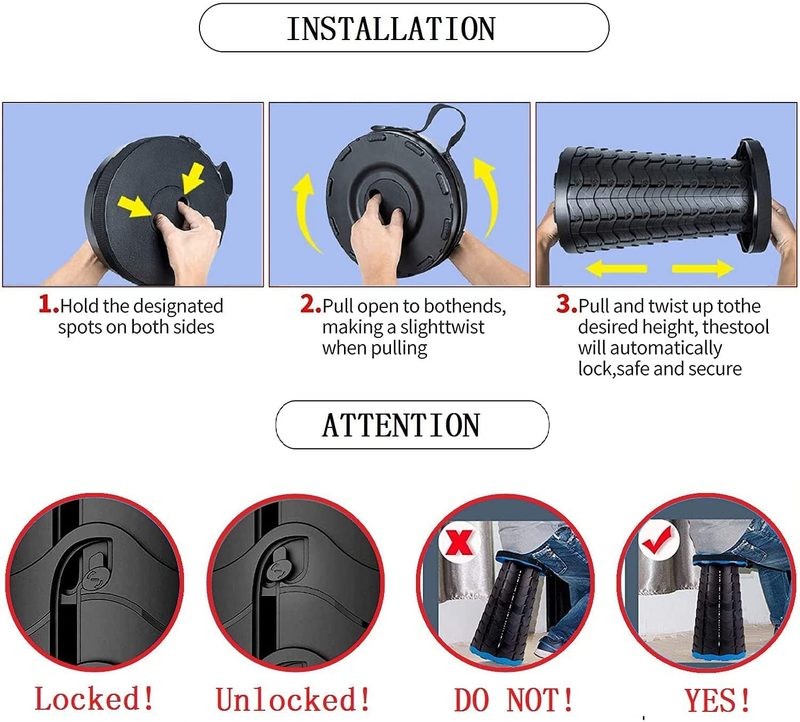 INSTALLATION

1.Hold the designated spots on both sides

2.Pull open to bothends, making a slighttwist when pulling

3.Pull and twist up tothe desired height, thestool will automatically lock,safe and secure

ATTENTION

Locked!

Unlocked!

DO NOT!

YES!