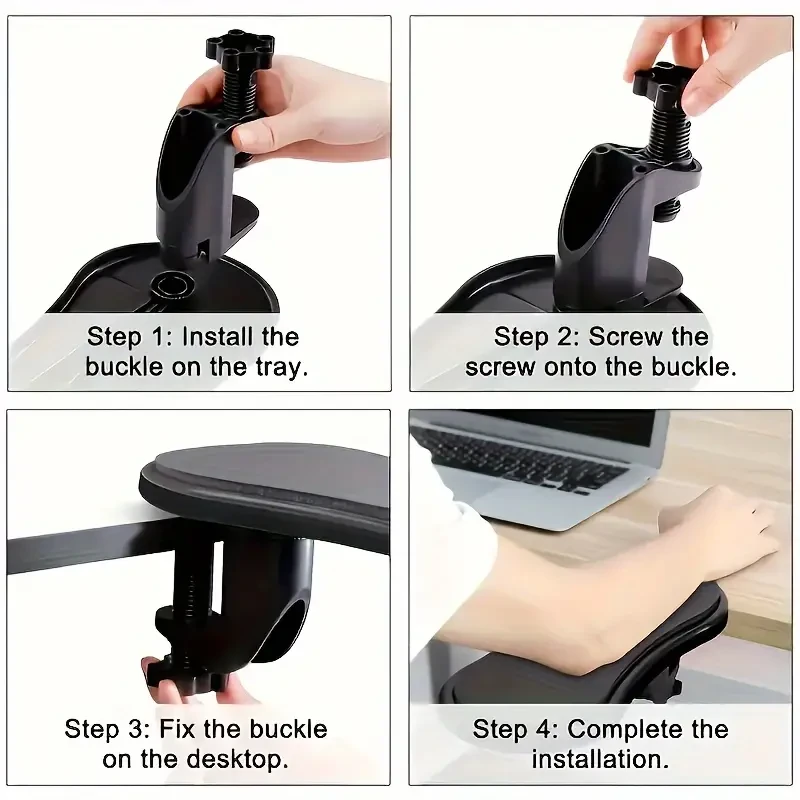 Step 1: Install the buckle on the tray.

Step 2: Screw the screw onto the buckle.

Step 3: Fix the buckle on the desktop.

Step 4: Complete the installation.