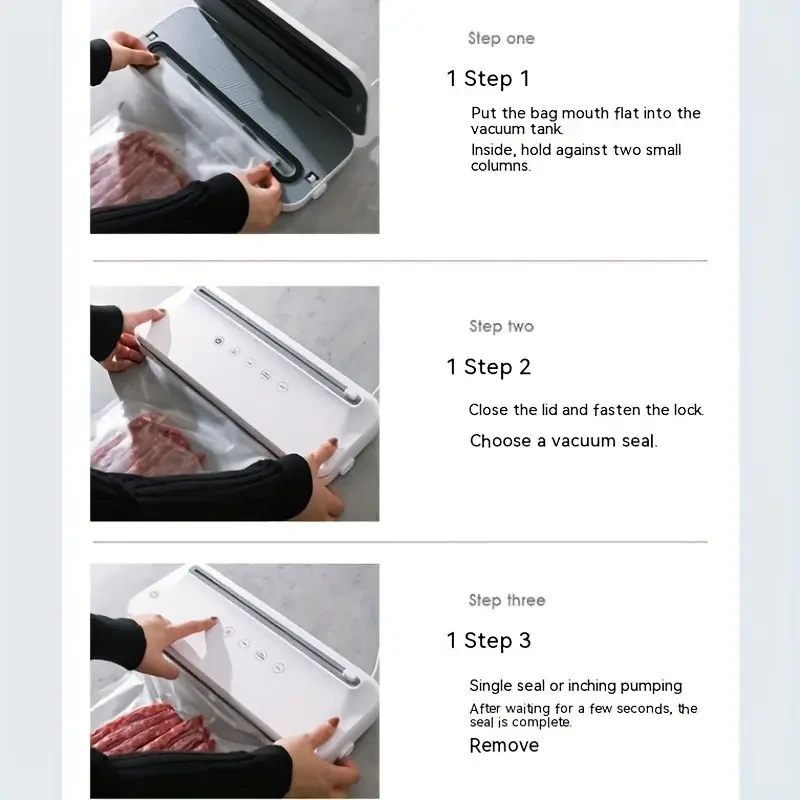 Step one

1 Step 1

Put the bag mouth flat into the vacuum tank.

Inside, hold against two small columns.

Step two

1 Step 2

Close the lid and fasten the lock.

Choose a vacuum seal.

Step three

1 Step 3

Single seal or inching pumping

After waiting for a few seconds, the seal is complete.

Remove