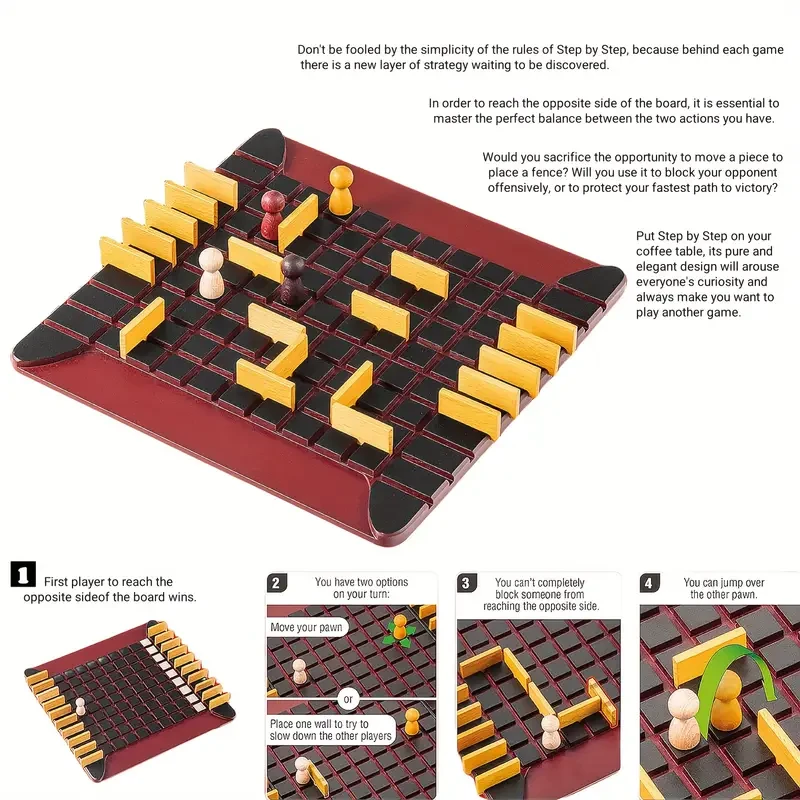 Don't be fooled by the simplicity of the rules of Step by Step, because behind each game there is a new layer of strategy waiting to be discovered.

In order to reach the opposite side of the board, it is essential to master the perfect balance between the two actions you have.

Would you sacrifice the opportunity to move a piece to place a fence? Will you use it to block your opponent offensively, or to protect your fastest path to victory?

Put Step by Step on your coffee table, its pure and elegant design will arouse everyone's curiosity and always make you want to play another game.

1 First player to reach the opposite sideof the board wins.

2 You have two options on your turn:

Move your pawn

or

Place one wall to try to slow down the other players

3 You can't completely block someone from reaching the opposite side.

4 You can jump over the other pawn.