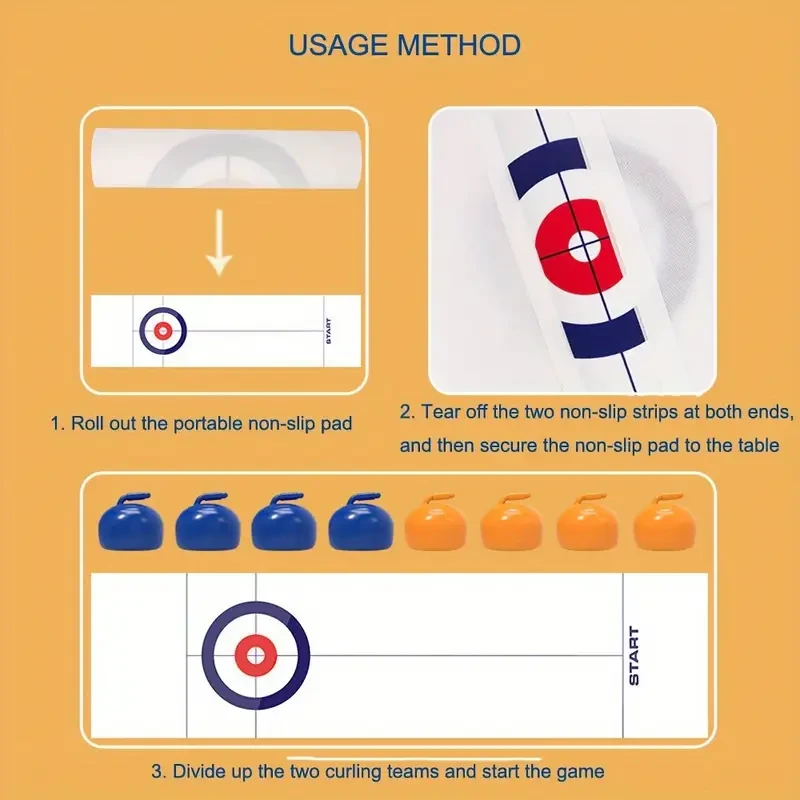 USAGE METHOD

START

1. Roll out the portable non-slip pad

2. Tear off the two non-slip strips at both ends, and then secure the non-slip pad to the table

START

3. Divide up the two curling teams and start the game