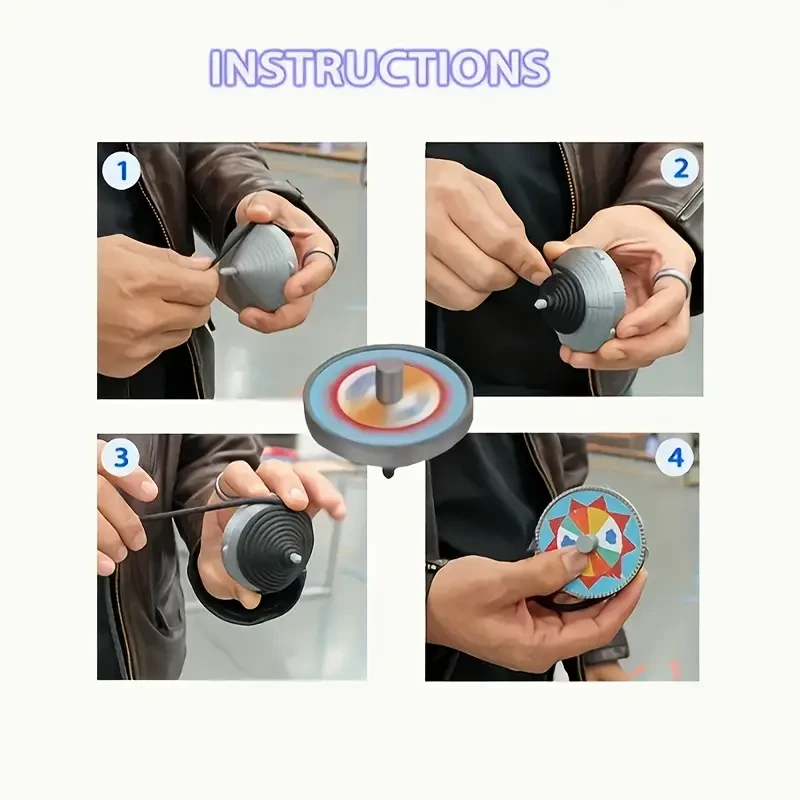 INSTRUCTIONS

1

2

3

4