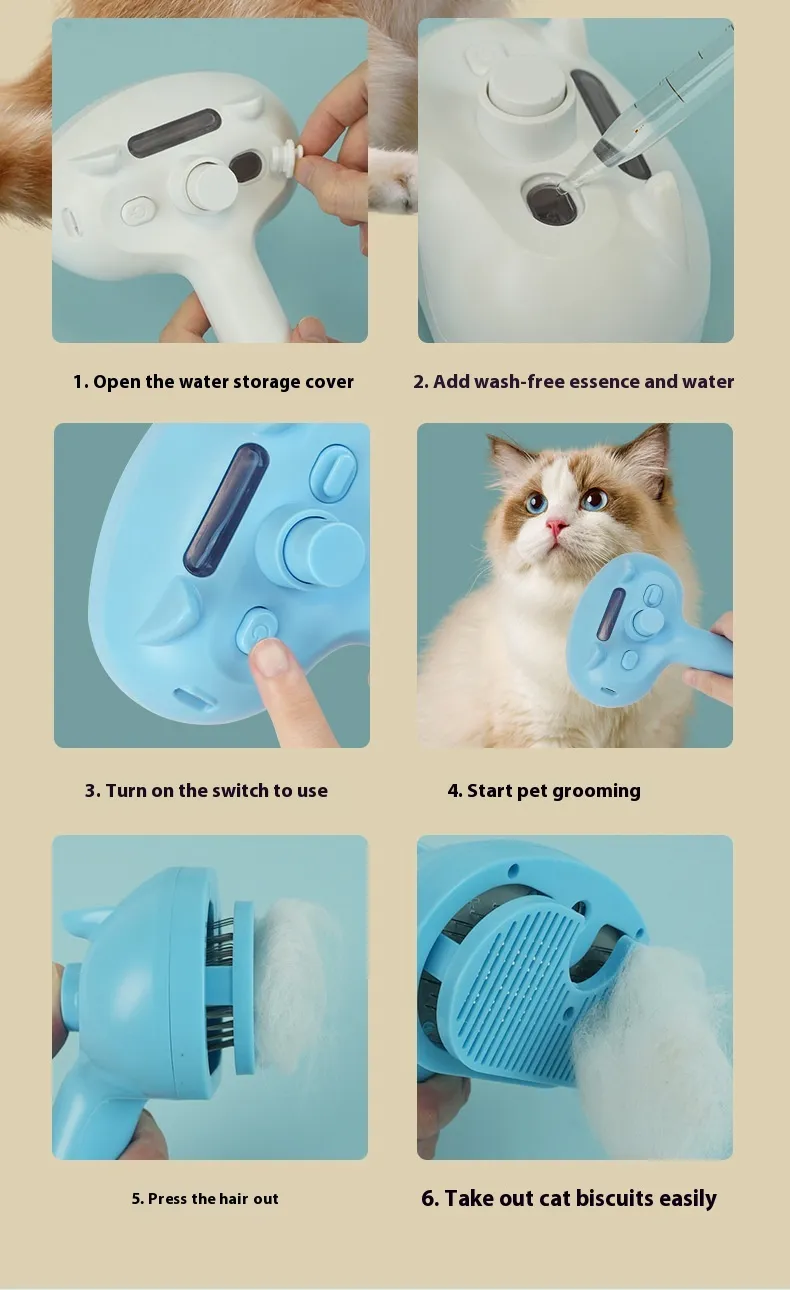 1. Open the water storage cover

2. Add wash-free essence and water

3. Turn on the switch to use

4. Start pet grooming

5. Press the hair out

6. Take out cat biscuits easily