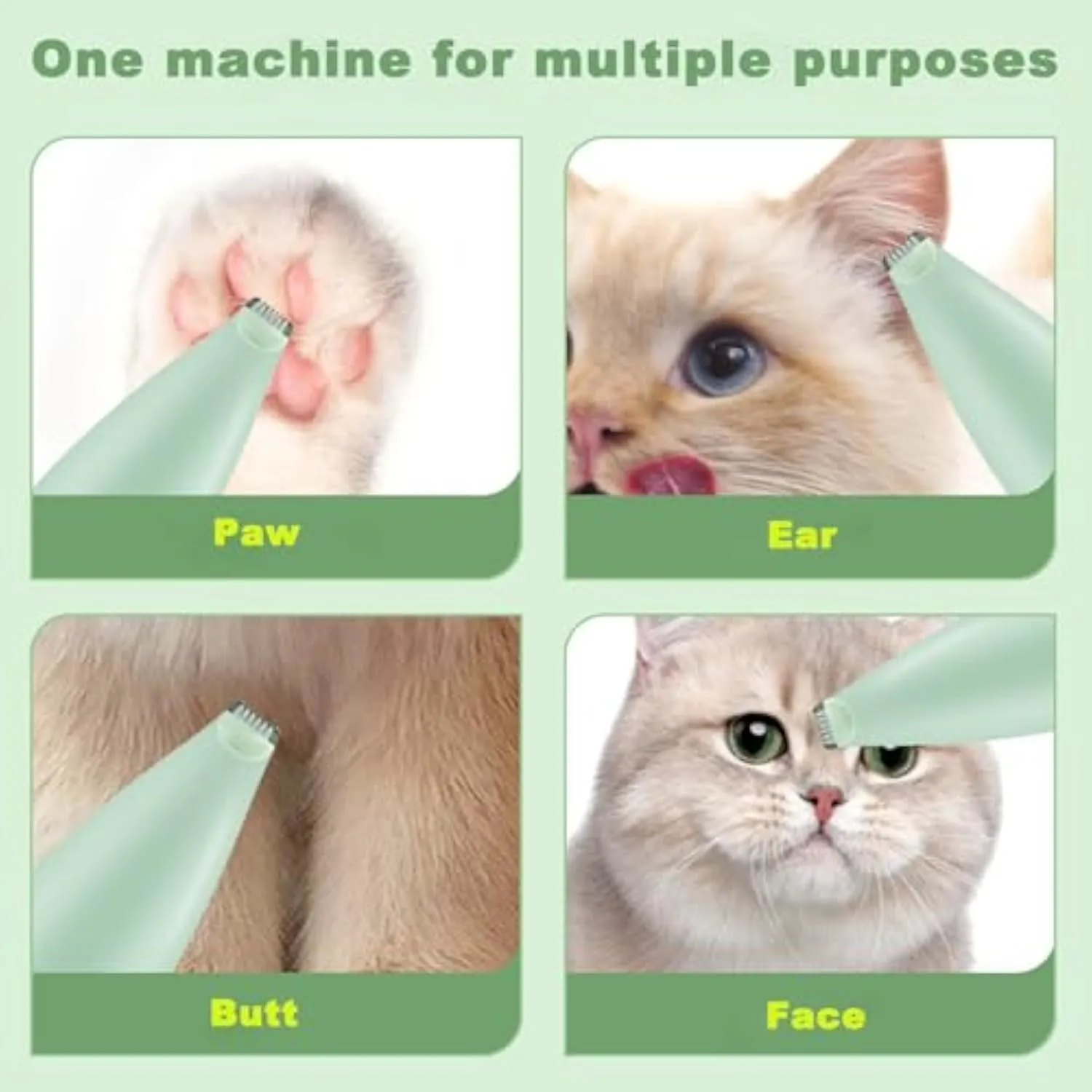 One machine for multiple purposes

Paw

Ear

Butt

Face