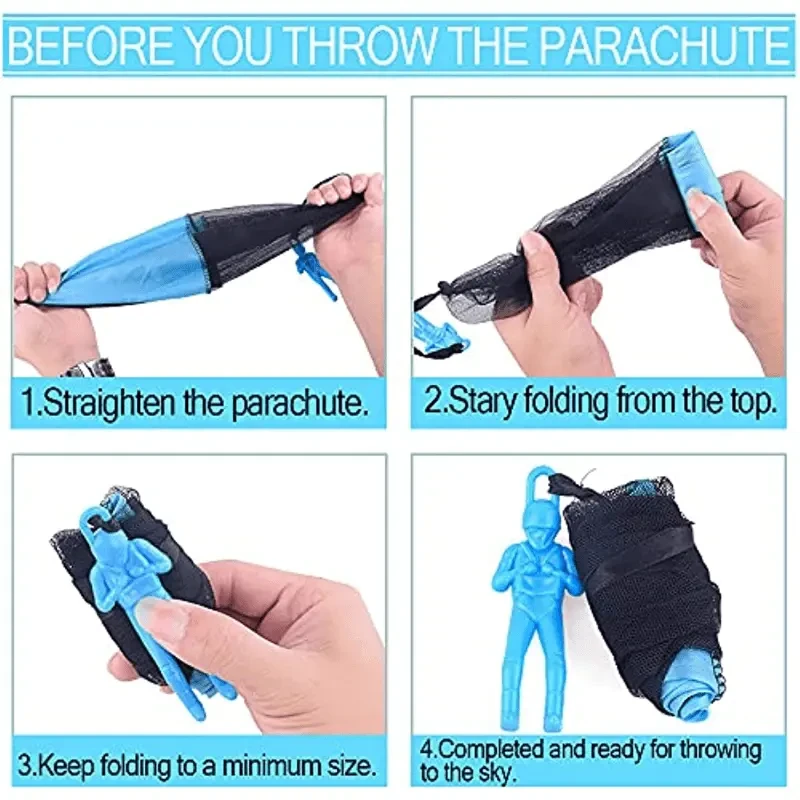 BEFORE YOU THROW THE PARACHUTE

1.Straighten the parachute.

2.Stary folding from the top.

3.Keep folding to a minimum size.

4.Completed and ready for throwing to the sky.