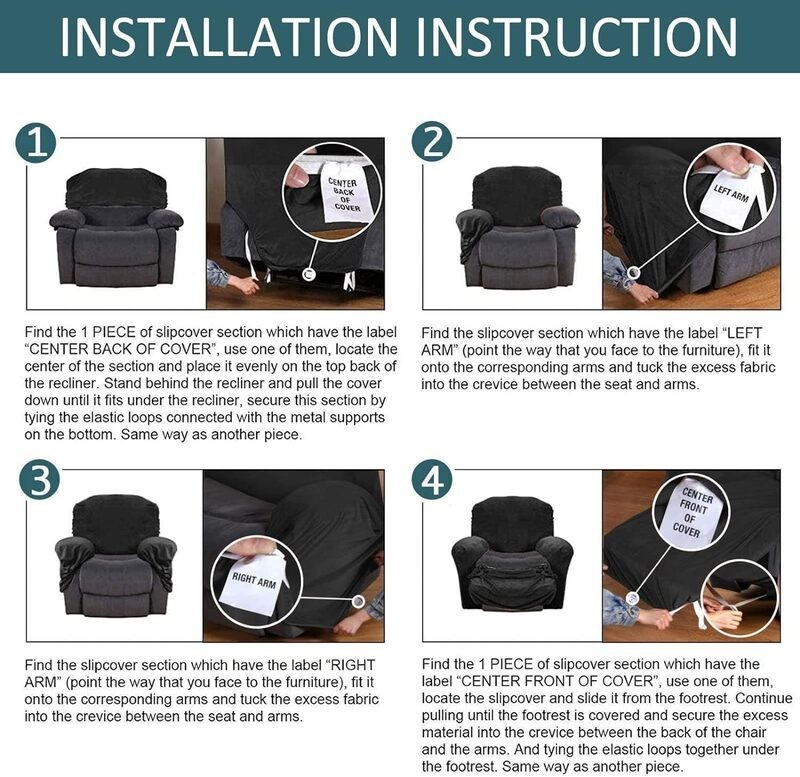 INSTALLATION INSTRUCTION

1

CENTER BACK OF COVER

Find the 1 PIECE of slipcover section which have the label "CENTER BACK OF COVER", use one of them, locate the center of the section and place it evenly on the top back of the recliner. Stand behind the recliner and pull the cover down until it fits under the recliner, secure this section by tying the elastic loops connected with the metal supports on the bottom. Same way as another piece.

2

LEFT ARM

Find the slipcover section which have the label "LEFT ARM" (point the way that you face to the furniture), fit it onto the corresponding arms and tuck the excess fabric into the crevice between the seat and arms.

3

RIGHT ARM

Find the slipcover section which have the label "RIGHT ARM" (point the way that you face to the furniture), fit it onto the corresponding arms and tuck the excess fabric into the crevice between the seat and arms.

4

CENTER FRONT OF COVER

Find the 1 PIECE of slipcover section which have the label "CENTER FRONT OF COVER", use one of them, locate the slipcover and slide it from the footrest. Continue pulling until the footrest is covered and secure the excess material into the crevice between the back of the chair and the arms. And tying the elastic loops together under the footrest. Same way as another piece.