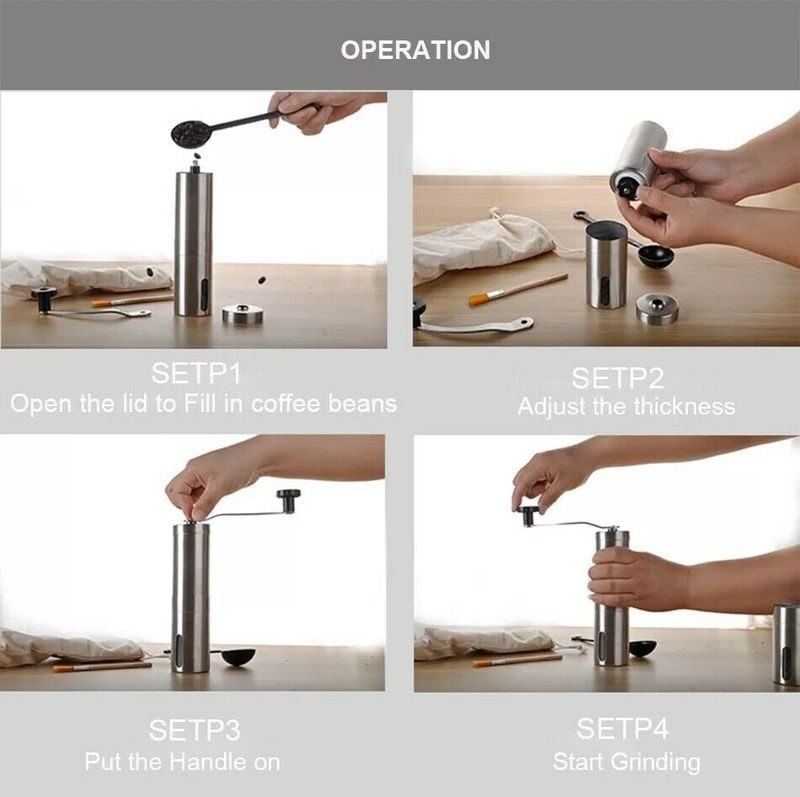 OPERATION

SETP1
Open the lid to Fill in coffee beans

SETP2
Adjust the thickness

SETP3
Put the Handle on

SETP4
Start Grinding