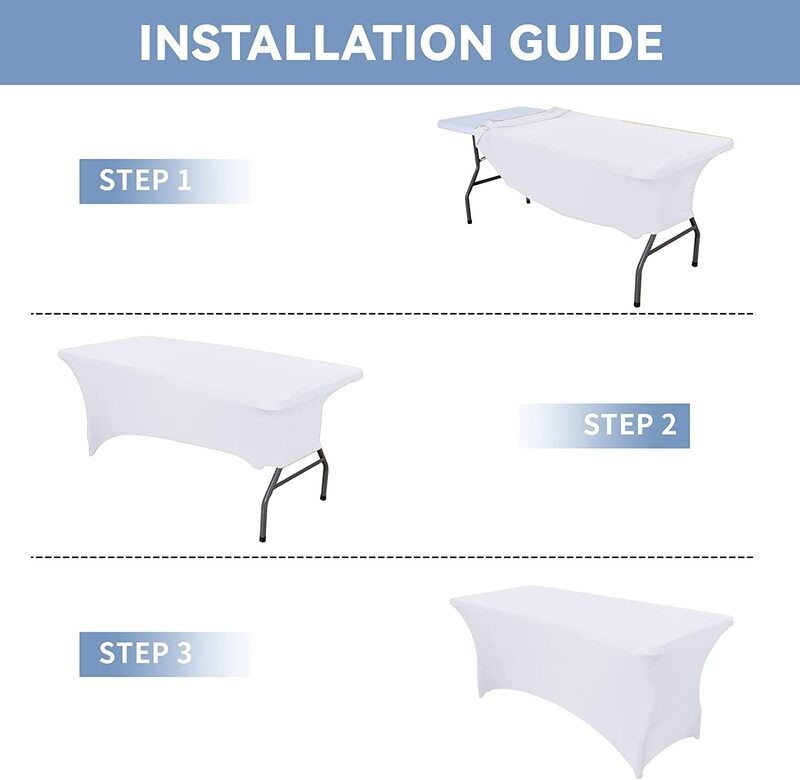 INSTALLATION GUIDE

STEP 1

STEP 2

STEP 3