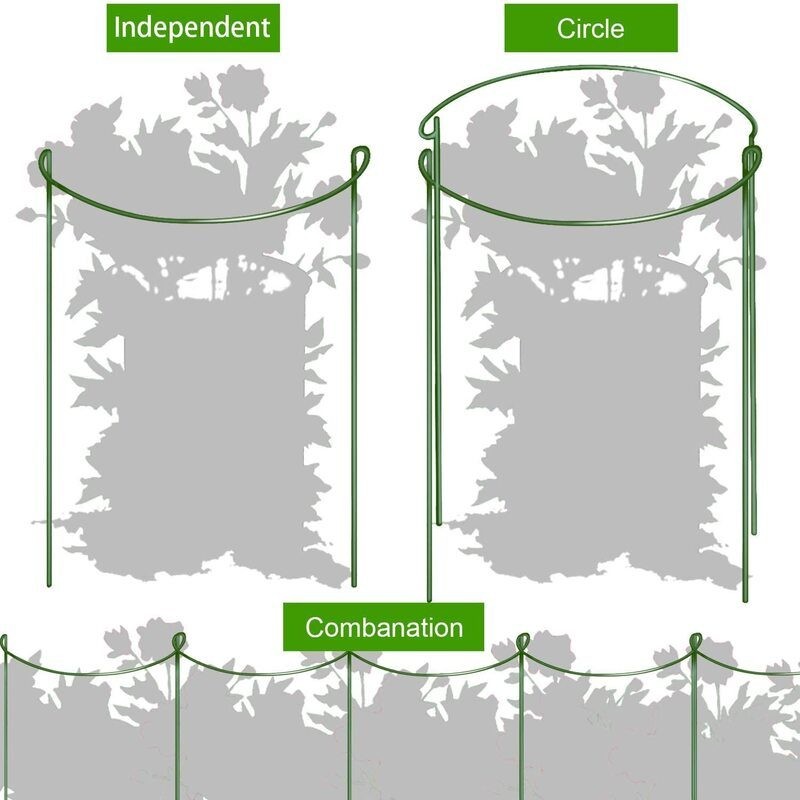 Independent

Circle

Combanation