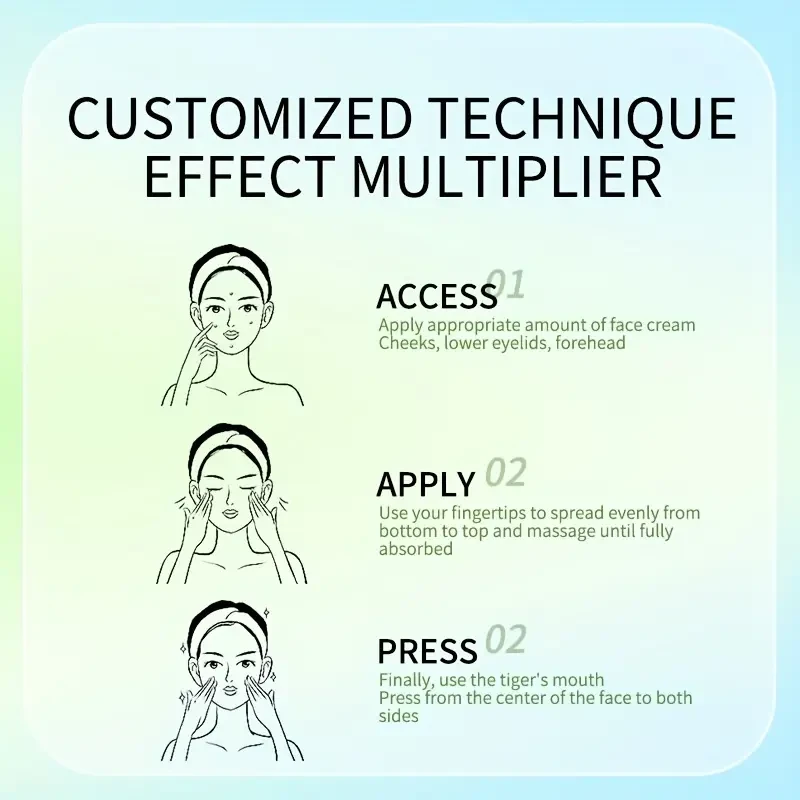 CUSTOMIZED TECHNIQUE EFFECT MULTIPLIER

ACCESS 01
Apply appropriate amount of face cream
Cheeks, lower eyelids, forehead

APPLY 02
Use your fingertips to spread evenly from bottom to top and massage until fully absorbed

PRESS 02
Finally, use the tiger's mouth
Press from the center of the face to both sides