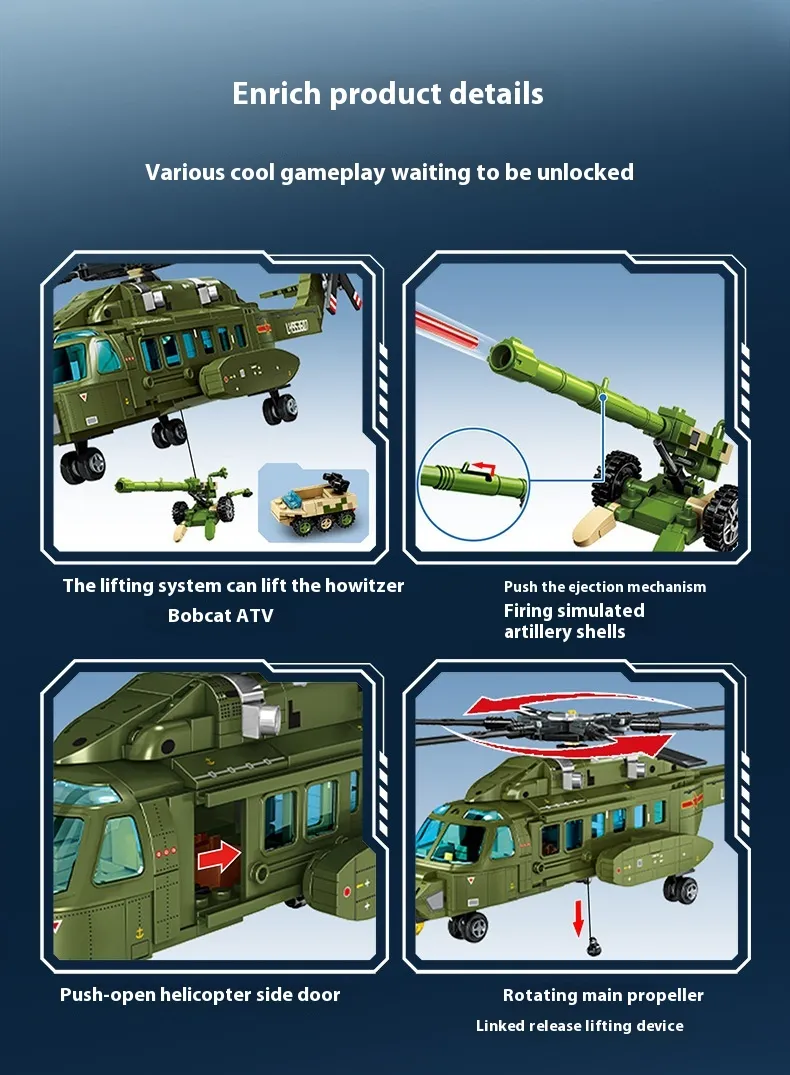 Enrich product details

Various cool gameplay waiting to be unlocked

The lifting system can lift the howitzer
Bobcat ATV

Push the ejection mechanism
Firing simulated artillery shells

Push-open helicopter side door

Rotating main propeller
Linked release lifting device