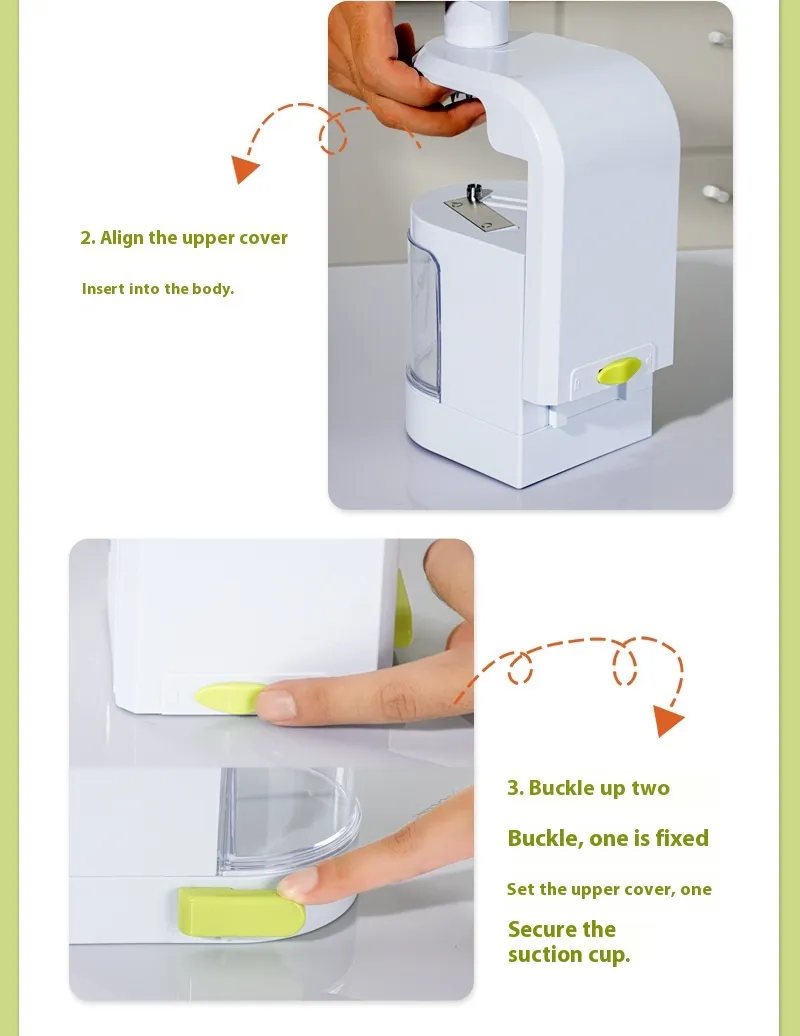 2. Align the upper cover

Insert into the body.

3. Buckle up two

Buckle, one is fixed

Set the upper cover, one

Secure the suction cup.