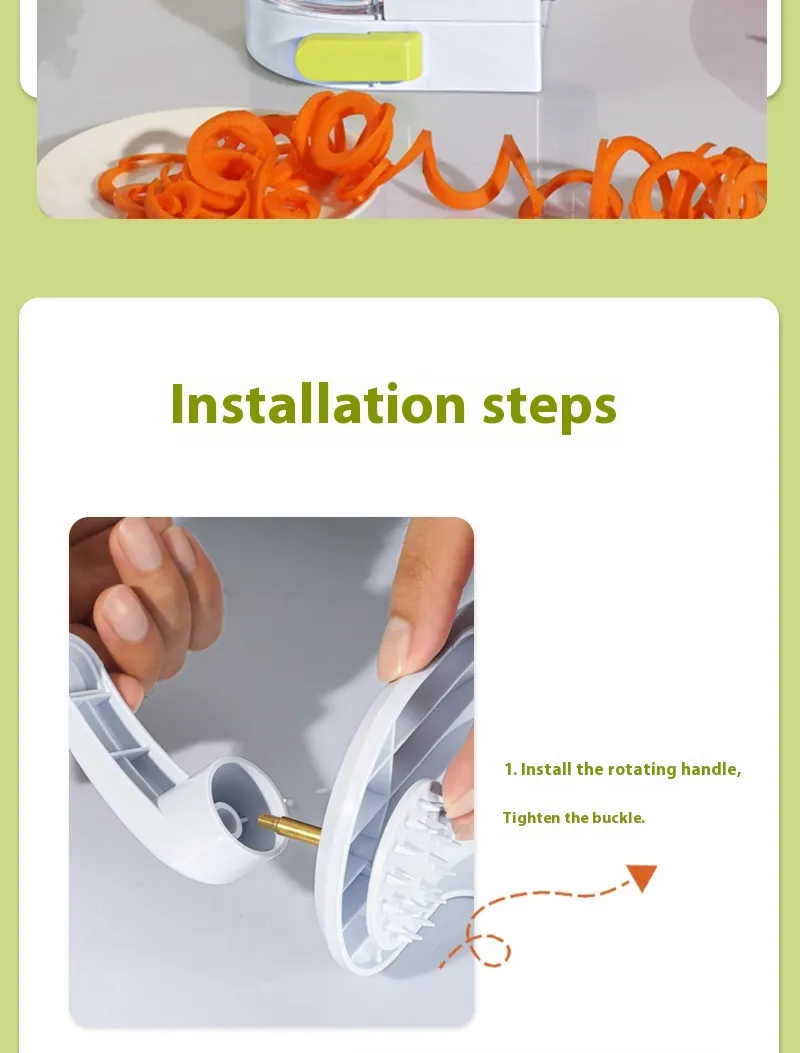 Installation steps

1. Install the rotating handle,

Tighten the buckle.