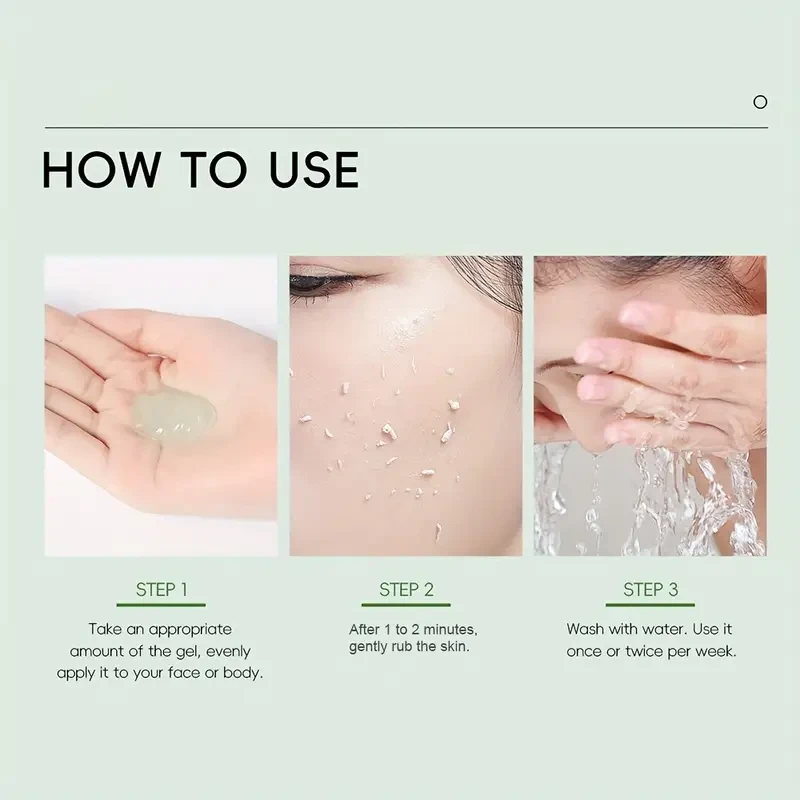 HOW TO USE

STEP 1

Take an appropriate amount of the gel, evenly apply it to your face or body.

STEP 2

After 1 to 2 minutes, gently rub the skin.

STEP 3

Wash with water. Use it once or twice per week.