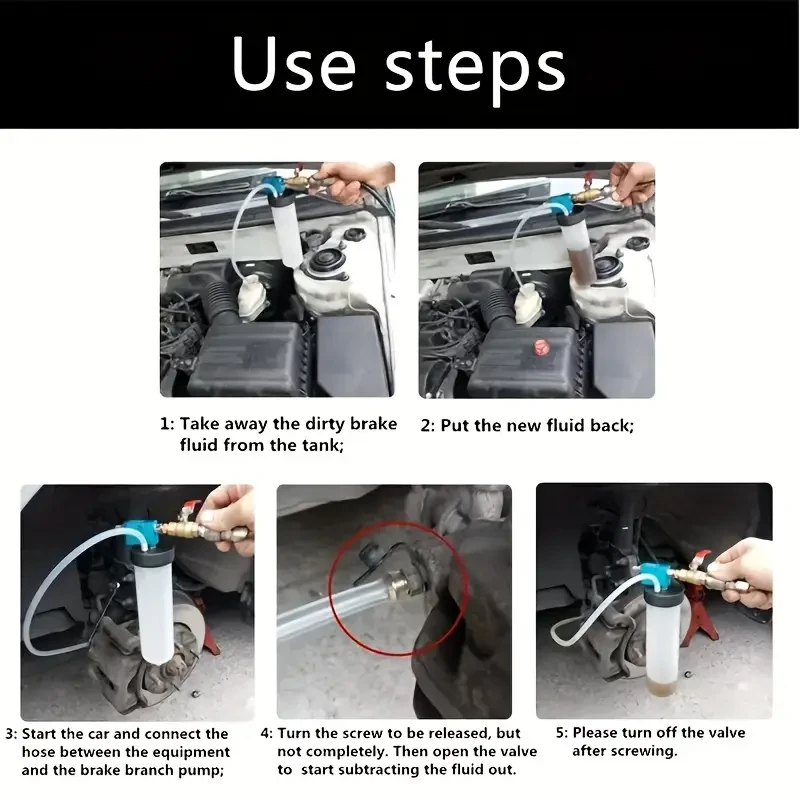 Use steps

1: Take away the dirty brake fluid from the tank;

2: Put the new fluid back;

3: Start the car and connect the hose between the equipment and the brake branch pump;

4: Turn the screw to be released, but not completely. Then open the valve to start subtracting the fluid out.

5: Please turn off the valve after screwing.