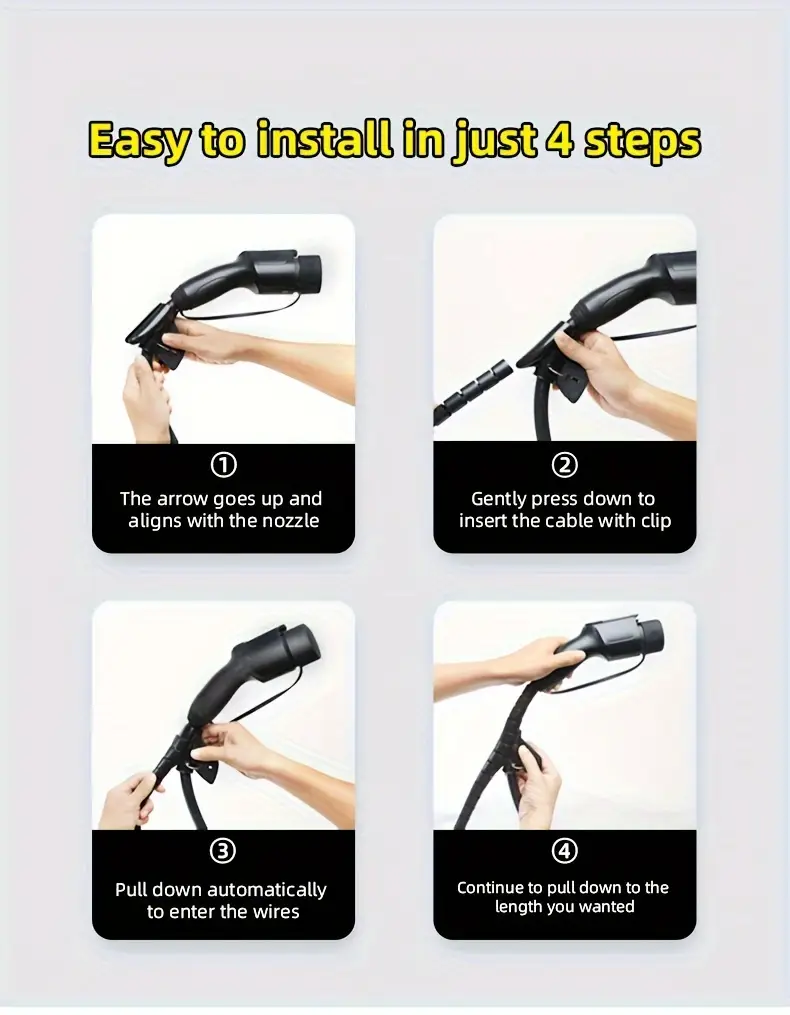 Easy to install in just 4 steps

①
The arrow goes up and aligns with the nozzle

②
Gently press down to insert the cable with clip

③
Pull down automatically to enter the wires

④
Continue to pull down to the length you wanted