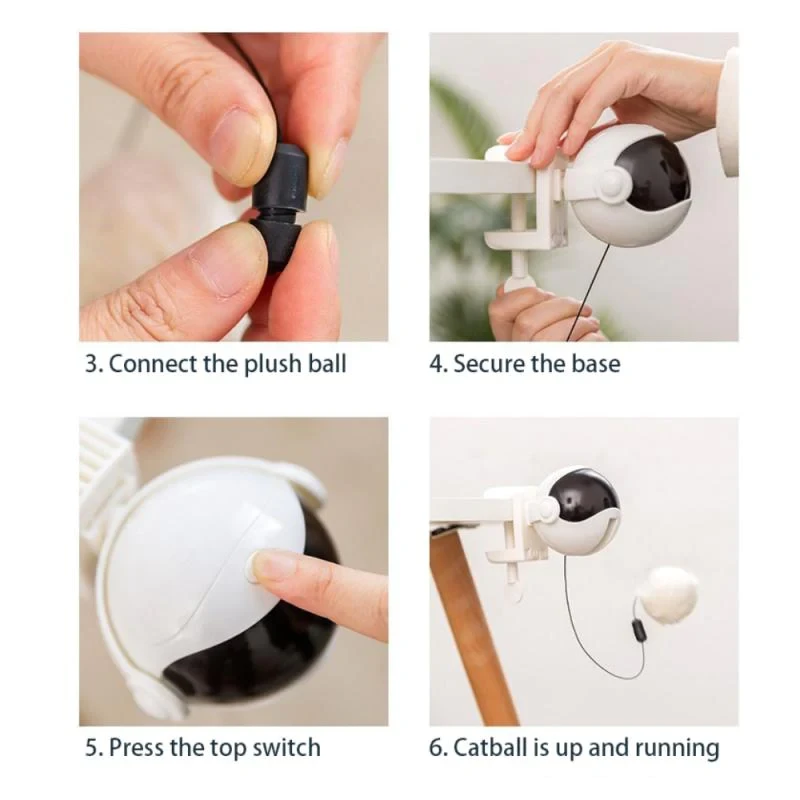 3. Connect the plush ball

4. Secure the base

5. Press the top switch

6. Catball is up and running