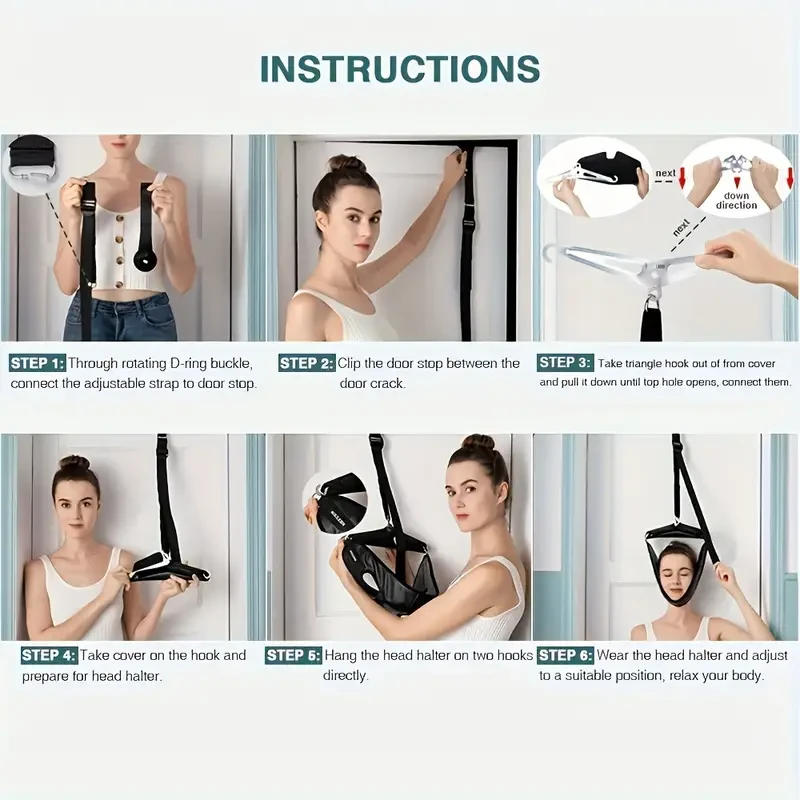 INSTRUCTIONS

next

down direction

next

STEP 1: Through rotating D-ring buckle, connect the adjustable strap to door stop.

STEP 2: Clip the door stop between the door crack.

STEP 3: Take triangle hook out of from cover and pull it down until top hole opens, connect them.

STEP 4: Take cover on the hook and prepare for head halter.

STEP 5: Hang the head halter on two hooks directly.

STEP 6: Wear the head halter and adjust to a suitable position, relax your body.