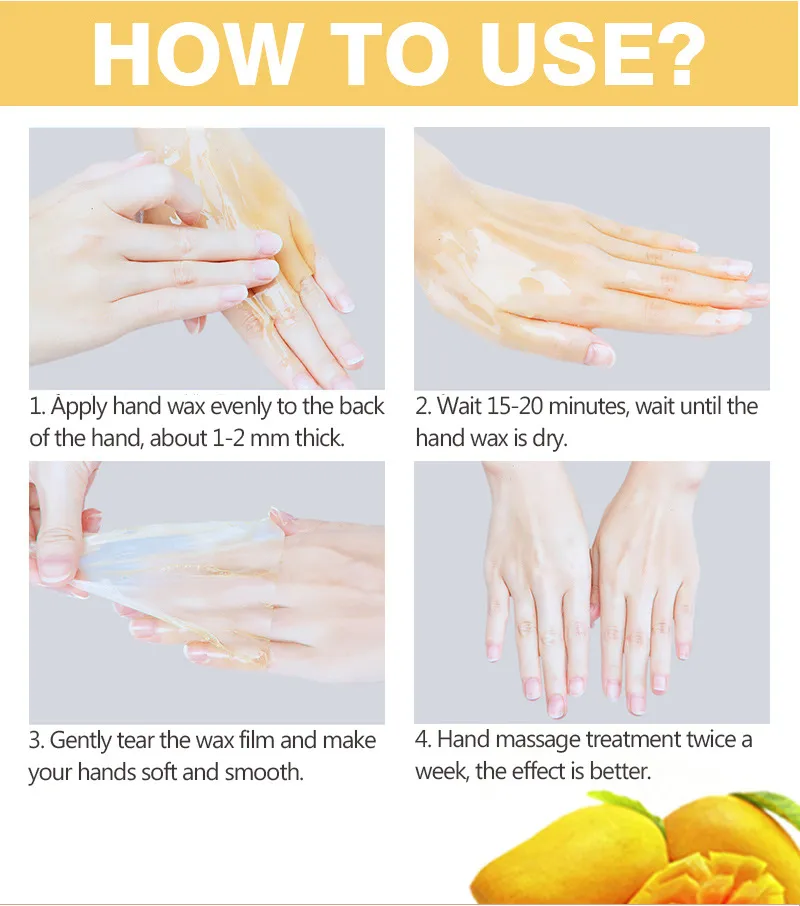 HOW TO USE?

1. Apply hand wax evenly to the back of the hand, about 1-2 mm thick.

2. Wait 15-20 minutes, wait until the hand wax is dry.

3. Gently tear the wax film and make your hands soft and smooth.

4. Hand massage treatment twice a week, the effect is better.