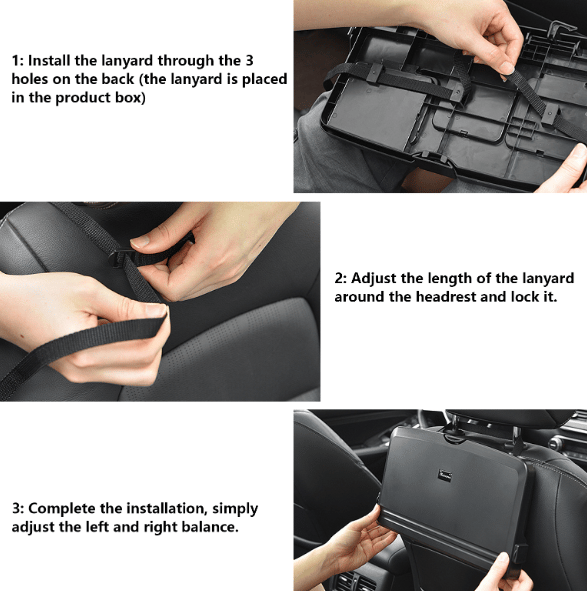 1: Install the lanyard through the 3 holes on the back (the lanyard is placed in the product box)

2: Adjust the length of the lanyard around the headrest and lock it.

3: Complete the installation, simply adjust the left and right balance.