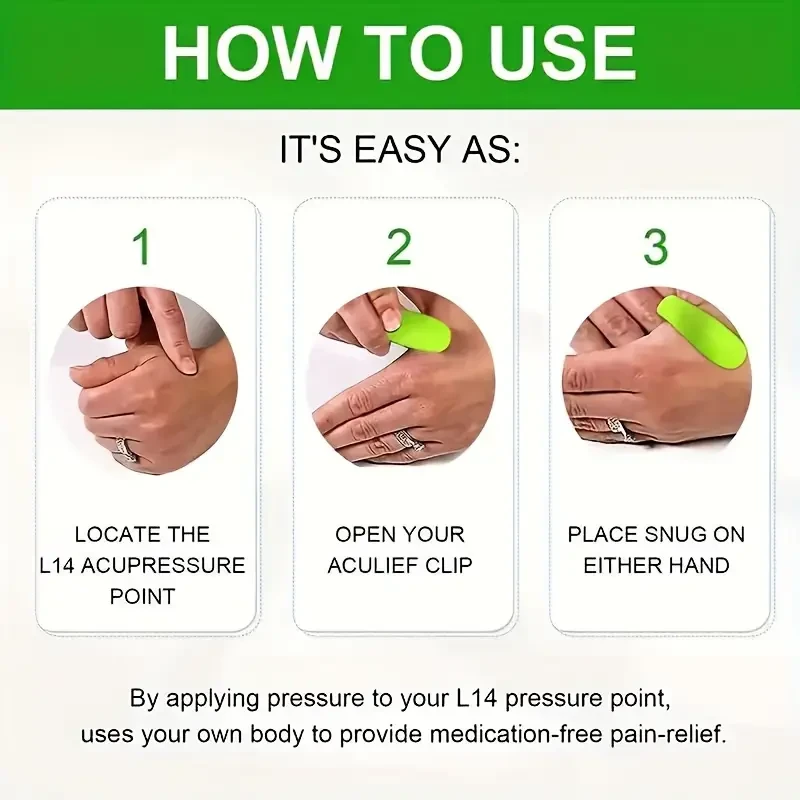 HOW TO USE

IT'S EASY AS:

1

LOCATE THE L14 ACUPRESSURE POINT

2

OPEN YOUR ACULIEF CLIP

3

PLACE SNUG ON EITHER HAND

By applying pressure to your L14 pressure point, uses your own body to provide medication-free pain-relief.