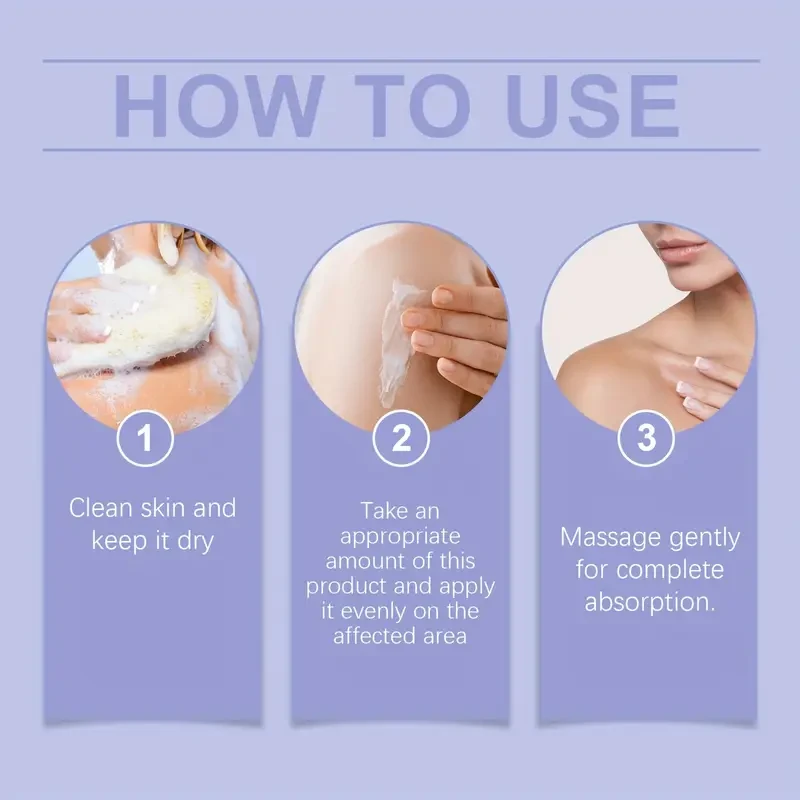 HOW TO USE

1

Clean skin and keep it dry

2

Take an appropriate amount of this product and apply it evenly on the affected area

3

Massage gently for complete absorption.