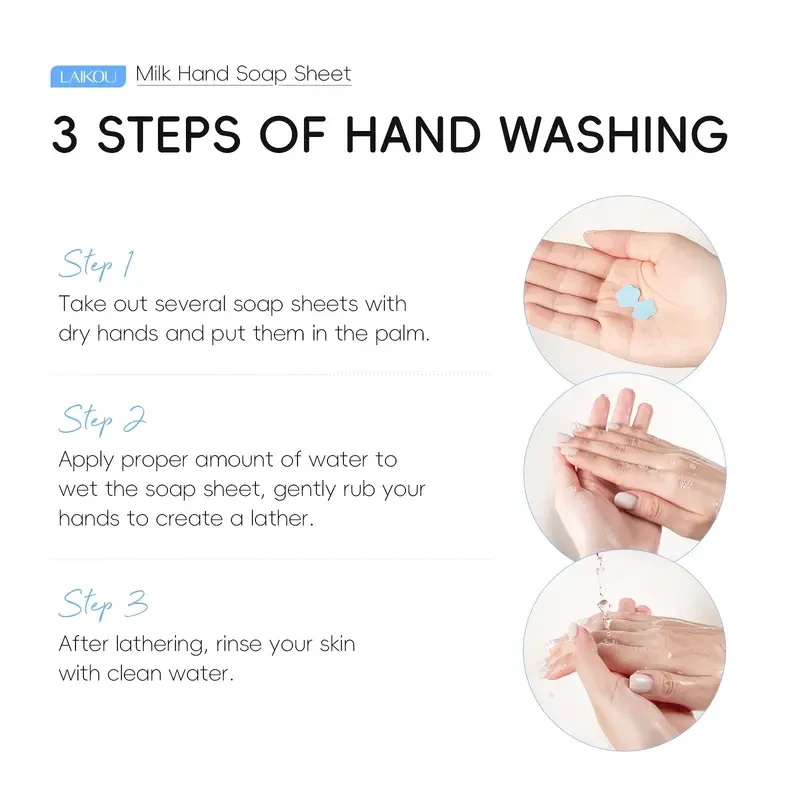 LAIKOU Milk Hand Soap Sheet

3 STEPS OF HAND WASHING

Step 1
Take out several soap sheets with dry hands and put them in the palm.

Step 2
Apply proper amount of water to wet the soap sheet, gently rub your hands to create a lather.

Step 3
After lathering, rinse your skin with clean water.