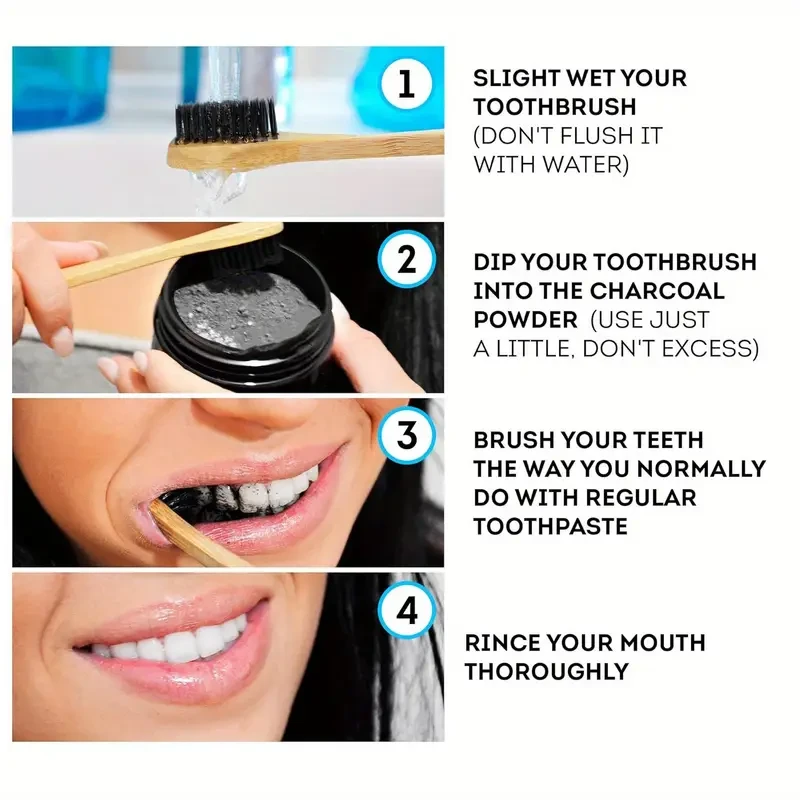 1

SLIGHT WET YOUR TOOTHBRUSH (DON'T FLUSH IT WITH WATER)

2

DIP YOUR TOOTHBRUSH INTO THE CHARCOAL POWDER (USE JUST A LITTLE, DON'T EXCESS)

3

BRUSH YOUR TEETH THE WAY YOU NORMALLY DO WITH REGULAR TOOTHPASTE

4

RINCE YOUR MOUTH THOROUGHLY