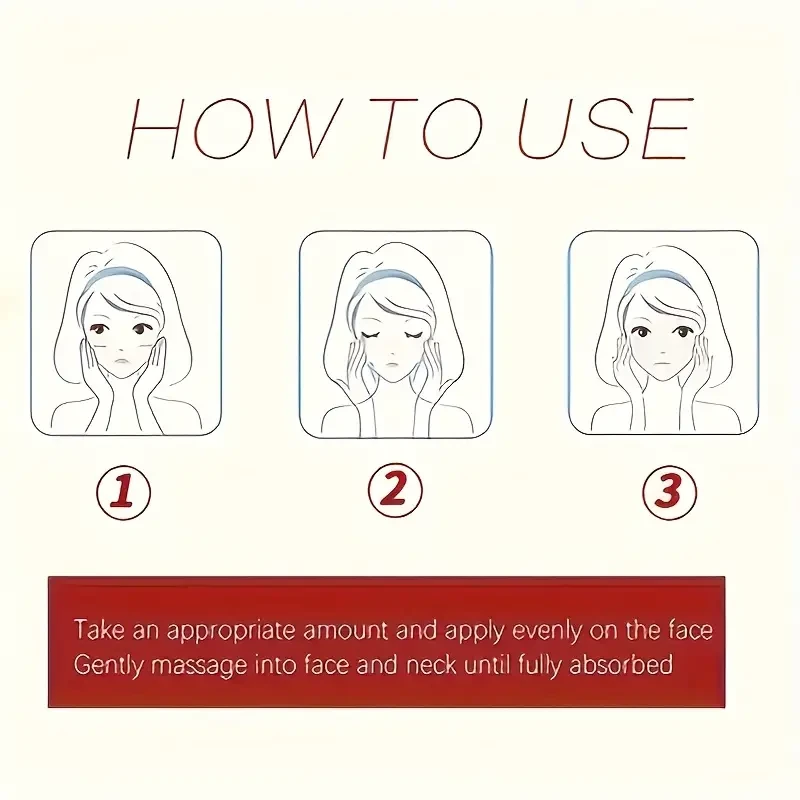 HOW TO USE

1

2

3

Take an appropriate amount and apply evenly on the face
Gently massage into face and neck until fully absorbed