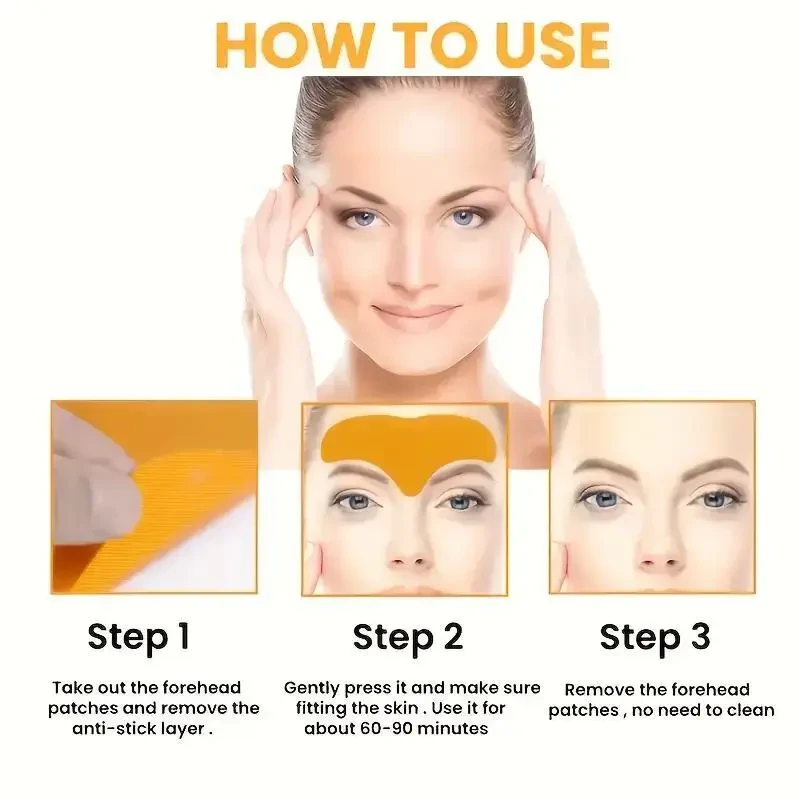 HOW TO USE

Step 1

Take out the forehead patches and remove the anti-stick layer .

Step 2

Gently press it and make sure fitting the skin . Use it for about 60-90 minutes

Step 3

Remove the forehead patches , no need to clean