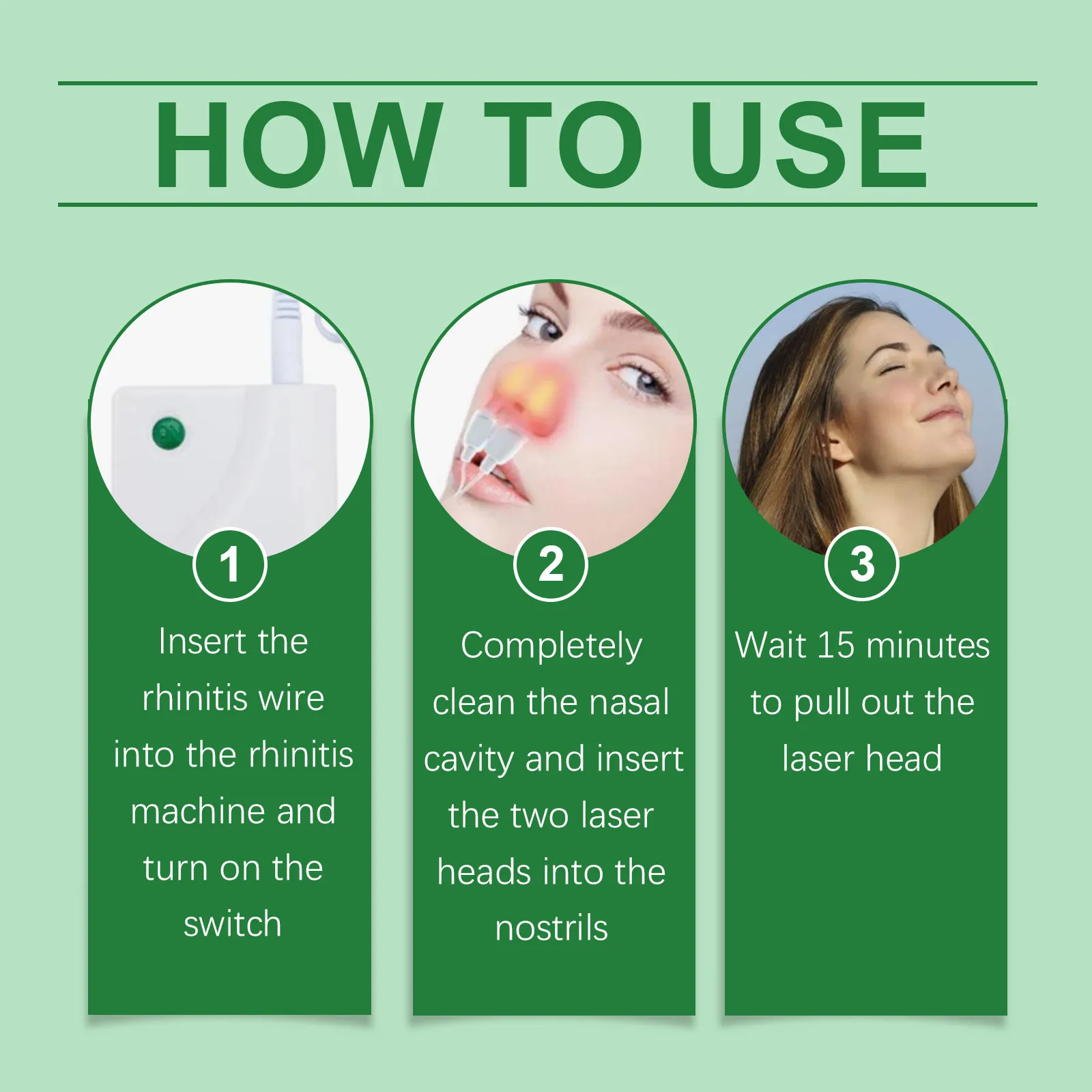 HOW TO USE

ON

1
Insert the rhinitis wire into the rhinitis machine and turn on the switch

2
Completely clean the nasal cavity and insert the two laser heads into the nostrils

3
Wait 15 minutes to pull out the laser head