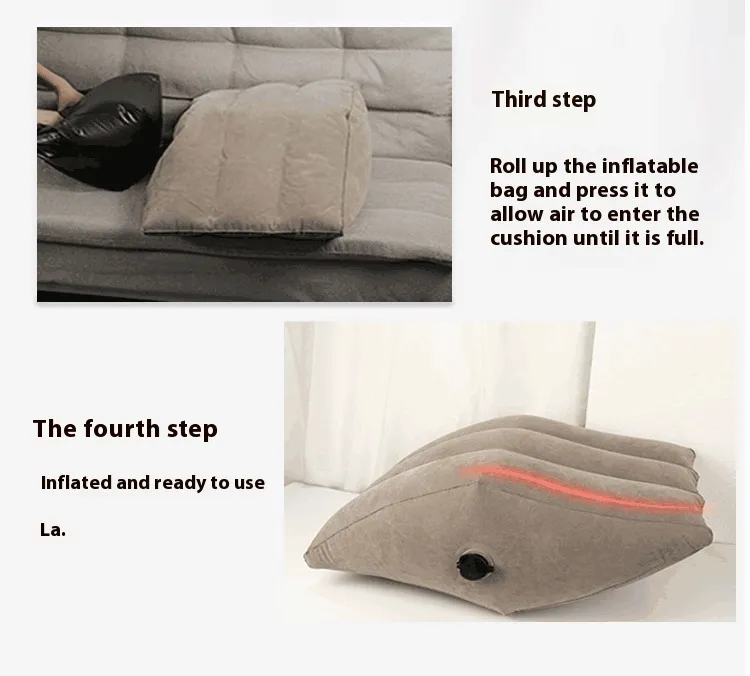 Third step

Roll up the inflatable bag and press it to allow air to enter the cushion until it is full.

The fourth step

Inflated and ready to use

La.