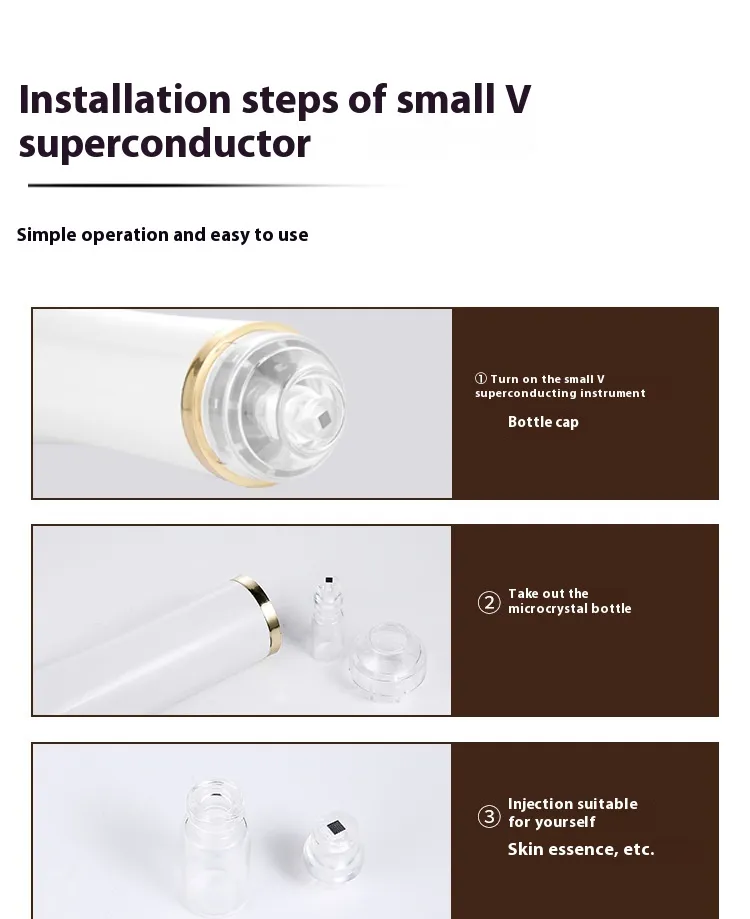 Installation steps of small V superconductor

Simple operation and easy to use

① Turn on the small V superconducting instrument

Bottle cap

② Take out the microcrystal bottle

③ Injection suitable for yourself

Skin essence, etc.