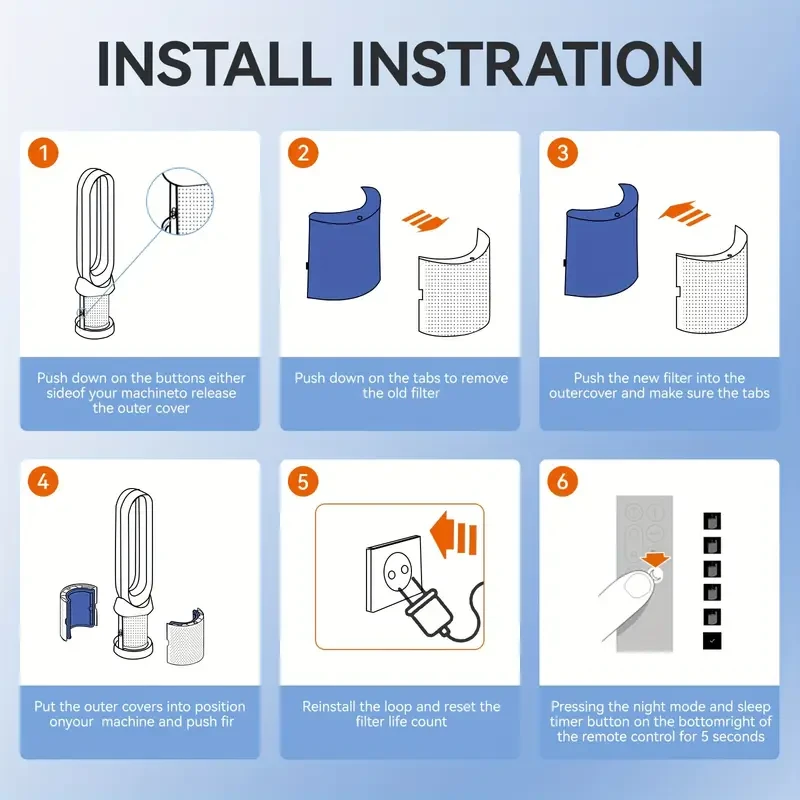 INSTALL INSTRATION

1

Push down on the buttons either sideof your machineto release the outer cover

2

Push down on the tabs to remove the old filter

3

Push the new filter into the outercover and make sure the tabs

4

Put the outer covers into position onyour machine and push fir

5

Reinstall the loop and reset the filter life count

6

Pressing the night mode and sleep timer button on the bottomright of the remote control for 5 seconds