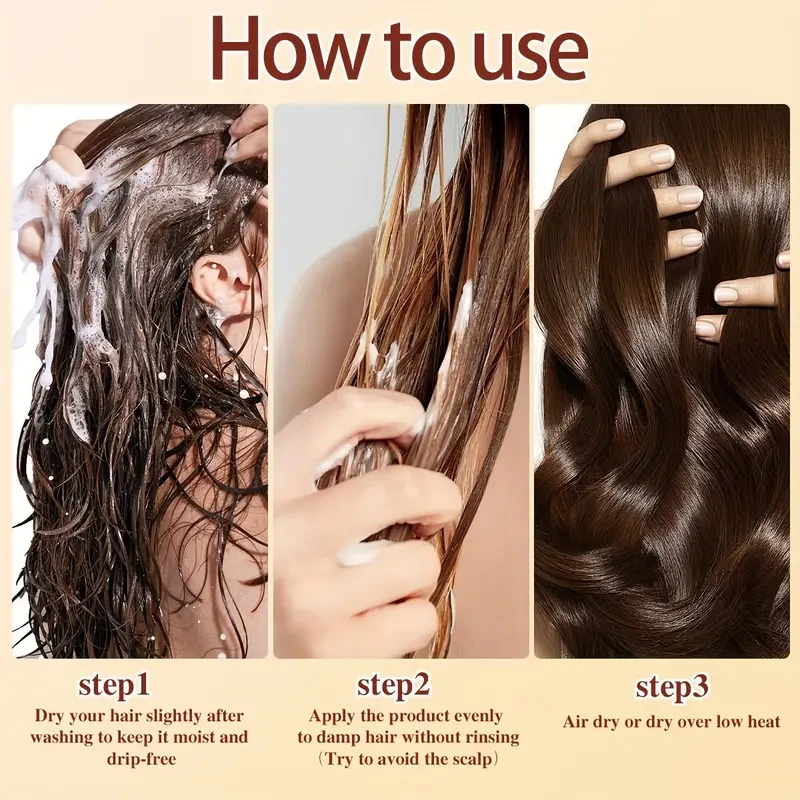 How to use

step1
Dry your hair slightly after washing to keep it moist and drip-free

step2
Apply the product evenly to damp hair without rinsing （Try to avoid the scalp）

step3
Air dry or dry over low heat