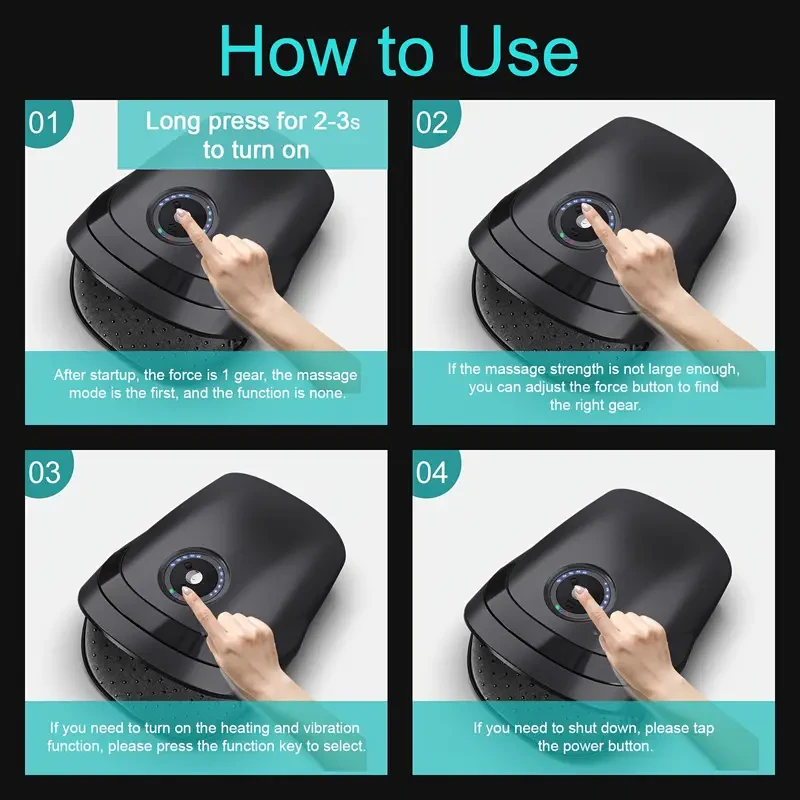 How to Use

01

Long press for 2-3s to turn on

After startup, the force is 1 gear, the massage mode is the first, and the function is none.

02

If the massage strength is not large enough, you can adjust the force button to find the right gear.

03

If you need to turn on the heating and vibration function, please press the function key to select.

04

If you need to shut down, please tap the power button.