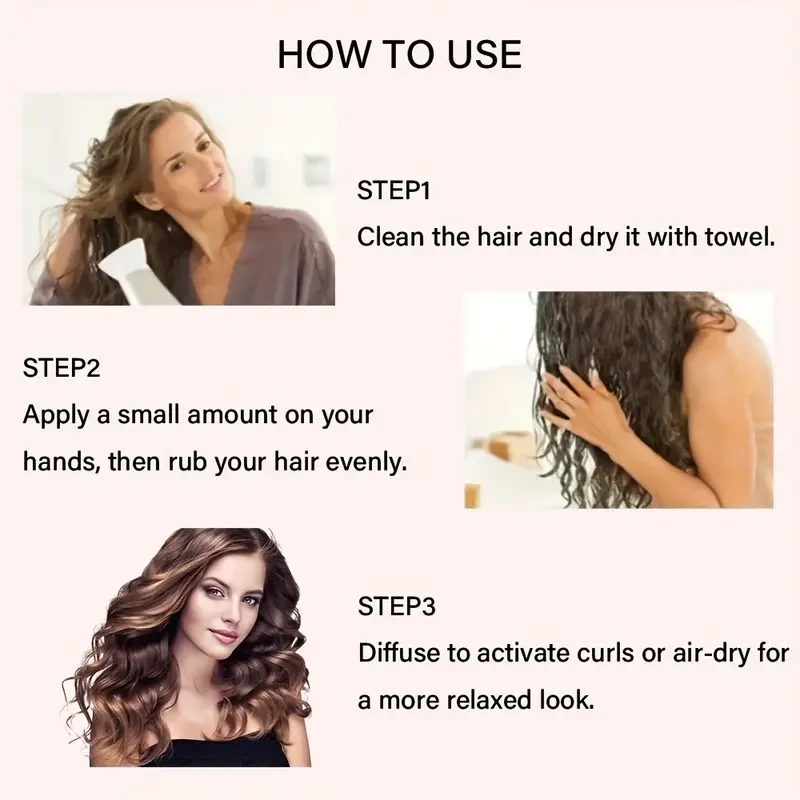 HOW TO USE

STEP1
Clean the hair and dry it with towel.

STEP2
Apply a small amount on your hands, then rub your hair evenly.

STEP3
Diffuse to activate curls or air-dry for a more relaxed look.