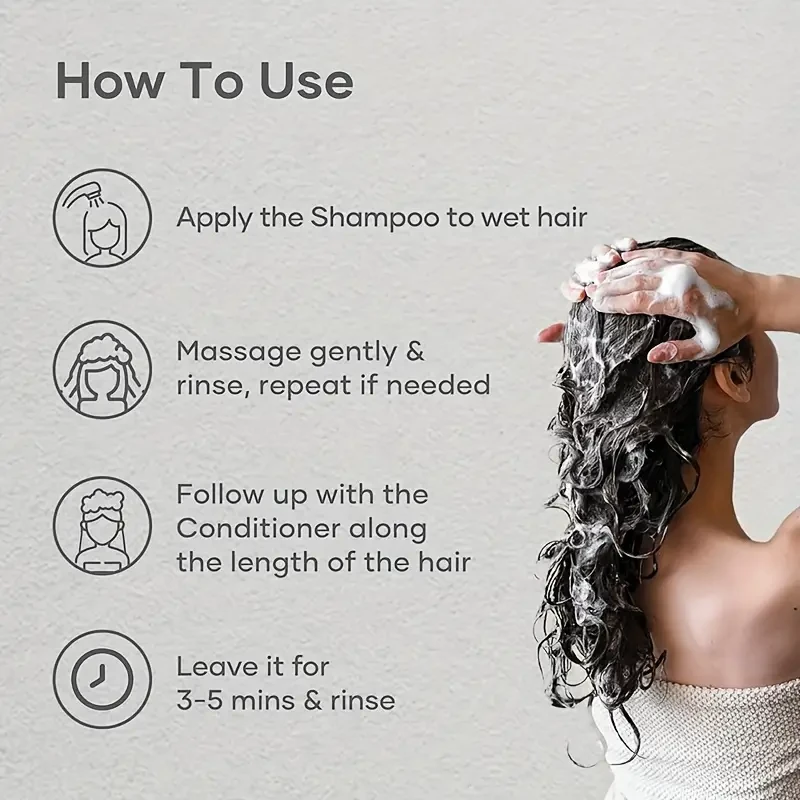 How To Use

Apply the Shampoo to wet hair

Massage gently & rinse, repeat if needed

Follow up with the Conditioner along the length of the hair

Leave it for 3-5 mins & rinse