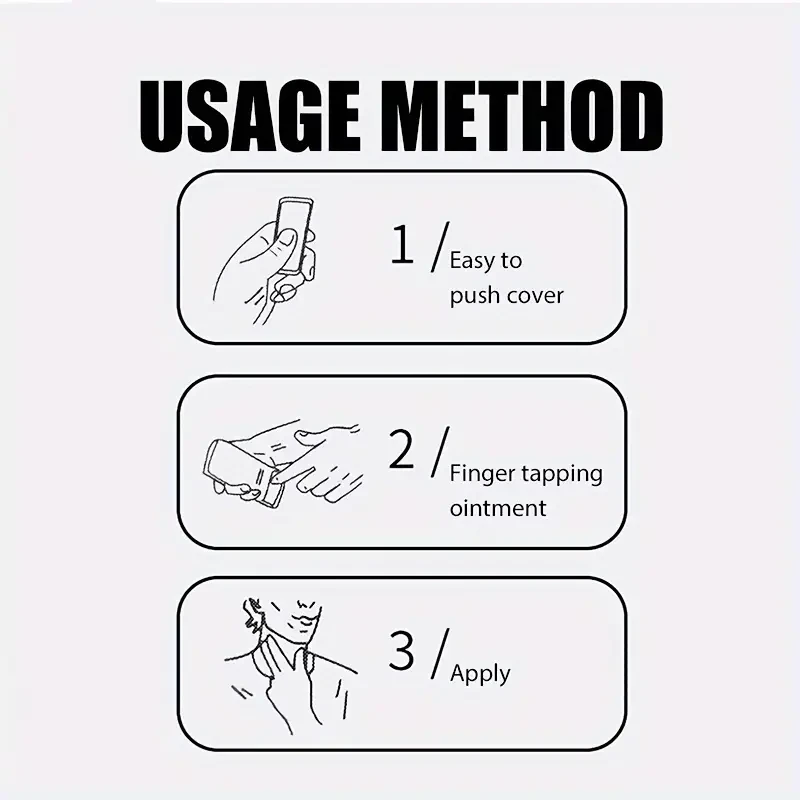 USAGE METHOD

1 / Easy to push cover

2 / Finger tapping ointment

3 / Apply