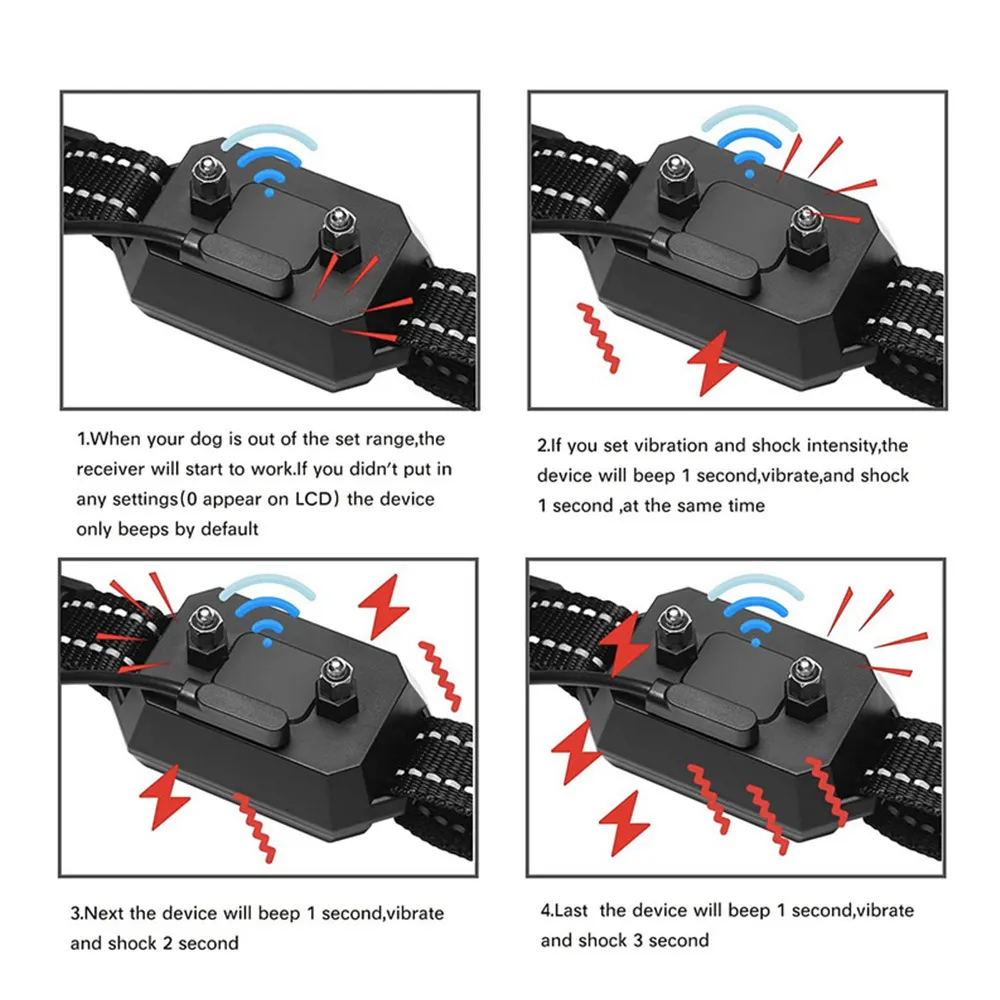 1.When your dog is out of the set range,the receiver will start to work.If you didn't put in any settings(0 appear on LCD) the device only beeps by default

2.If you set vibration and shock intensity,the device will beep 1 second,vibrate,and shock 1 second ,at the same time

3.Next the device will beep 1 second,vibrate and shock 2 second

4.Last the device will beep 1 second,vibrate and shock 3 second