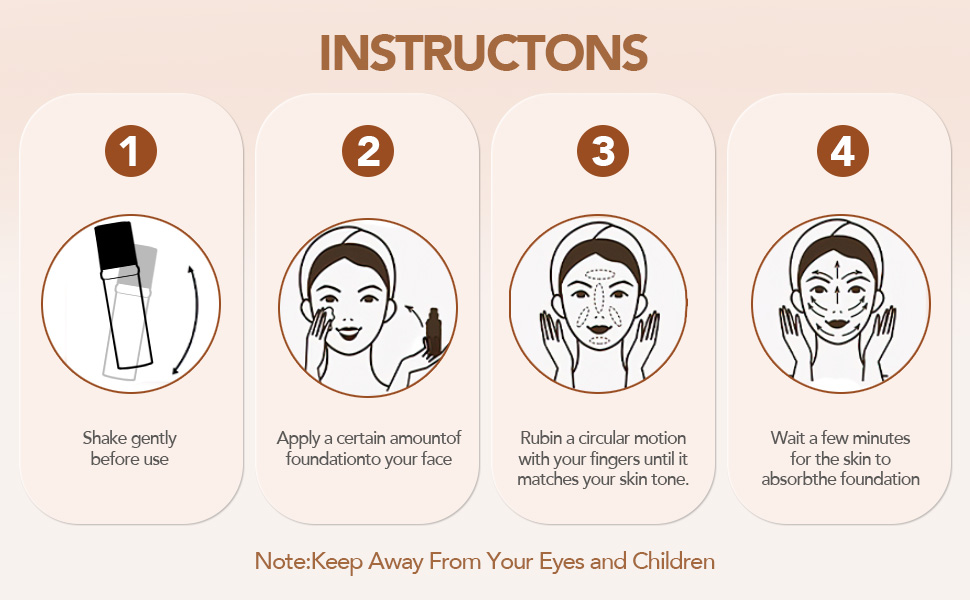 INSTRUCTONS

1

Shake gently before use

2

Apply a certain amountof foundationto your face

3

Rubin a circular motion with your fingers until it matches your skin tone.

4

Wait a few minutes for the skin to absorbthe foundation

Note:Keep Away From Your Eyes and Children