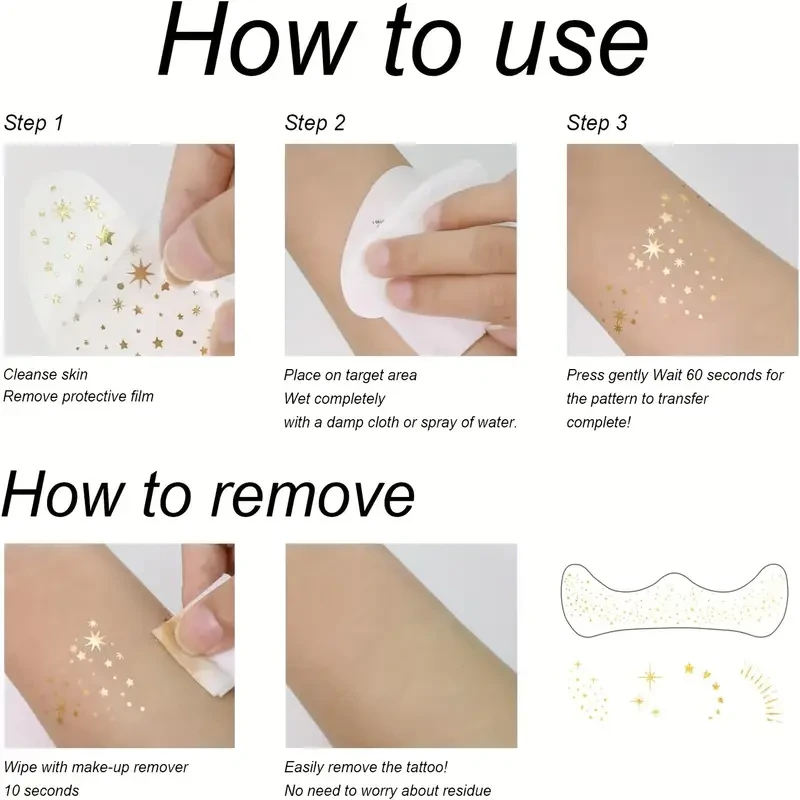 How to use

Step 1

Cleanse skin
Remove protective film

Step 2

Place on target area
Wet completely
with a damp cloth or spray of water.

Step 3

Press gently Wait 60 seconds for the pattern to transfer complete!

How to remove

Wipe with make-up remover
10 seconds

Easily remove the tattoo!
No need to worry about residue